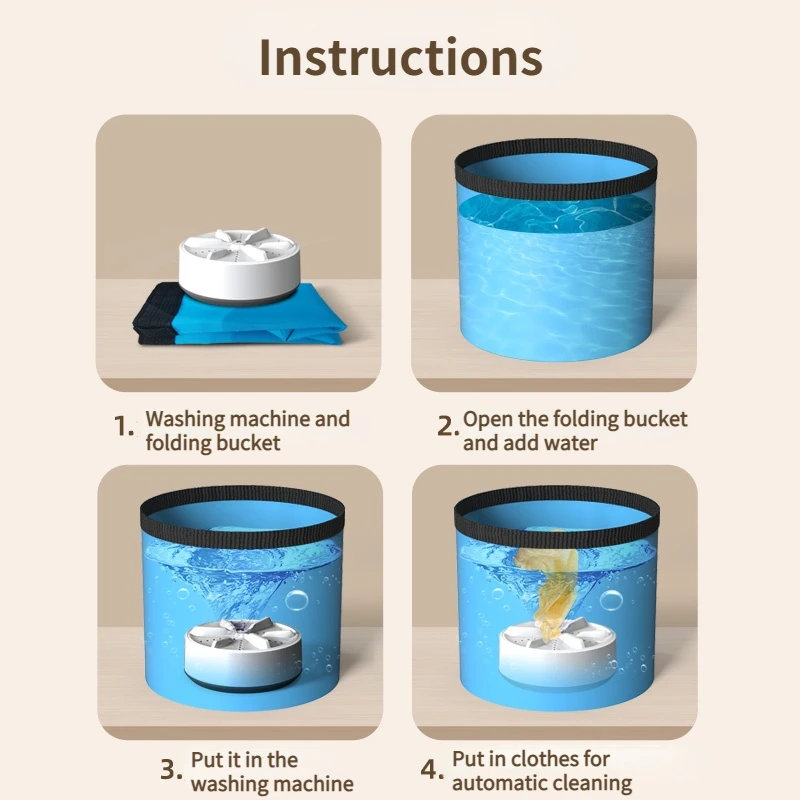 Instructions

1. Washing machine and folding bucket

2. Open the folding bucket and add water

3. Put it in the washing machine

4. Put in clothes for automatic cleaning