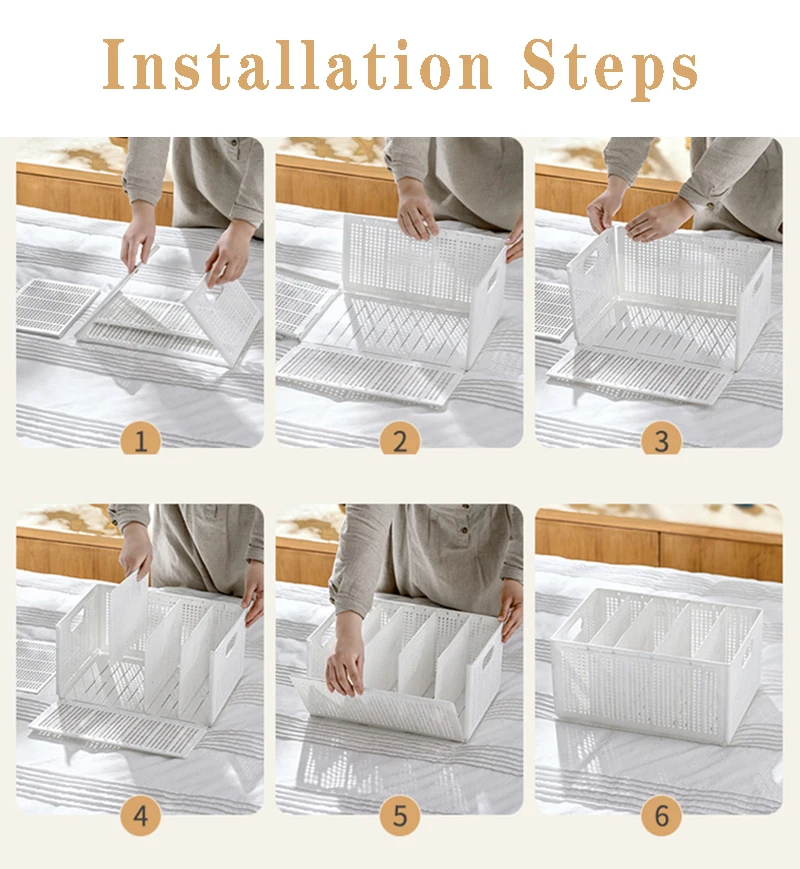 Installation Steps

1

2

3

4

5

6