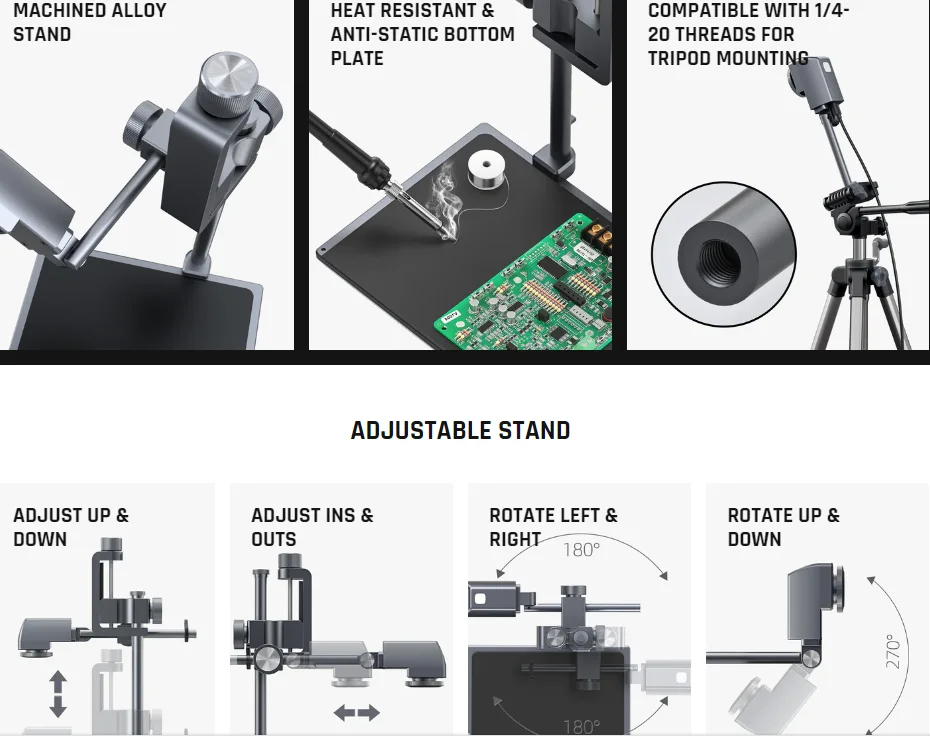 MACHINED ALLOY STAND

HEAT RESISTANT & ANTI-STATIC BOTTOM PLATE

COMPATIBLE WITH 1/4-20 THREADS FOR TRIPOD MOUNTING

ADJUSTABLE STAND

ADJUST UP & DOWN

ADJUST INS & OUTS

ROTATE LEFT & RIGHT

180°

180°

ROTATE UP & DOWN

270°