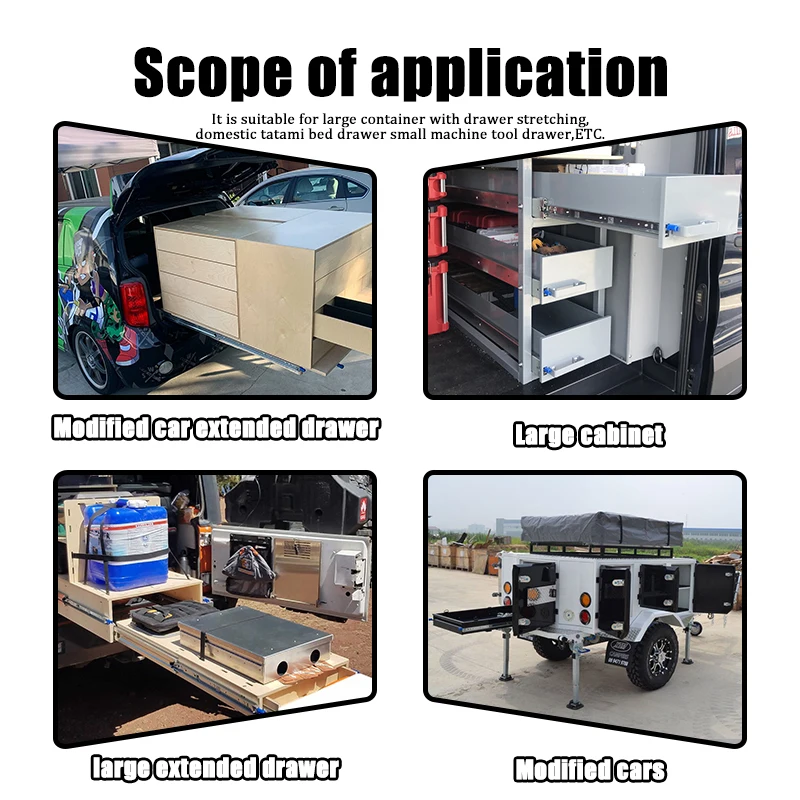 Scope of application

It is suitable for large container with drawer stretching, domestic tatami bed drawer small machine tool drawer,ETC.

Modified car extended drawer

Large cabinet

large extended drawer

Modified cars