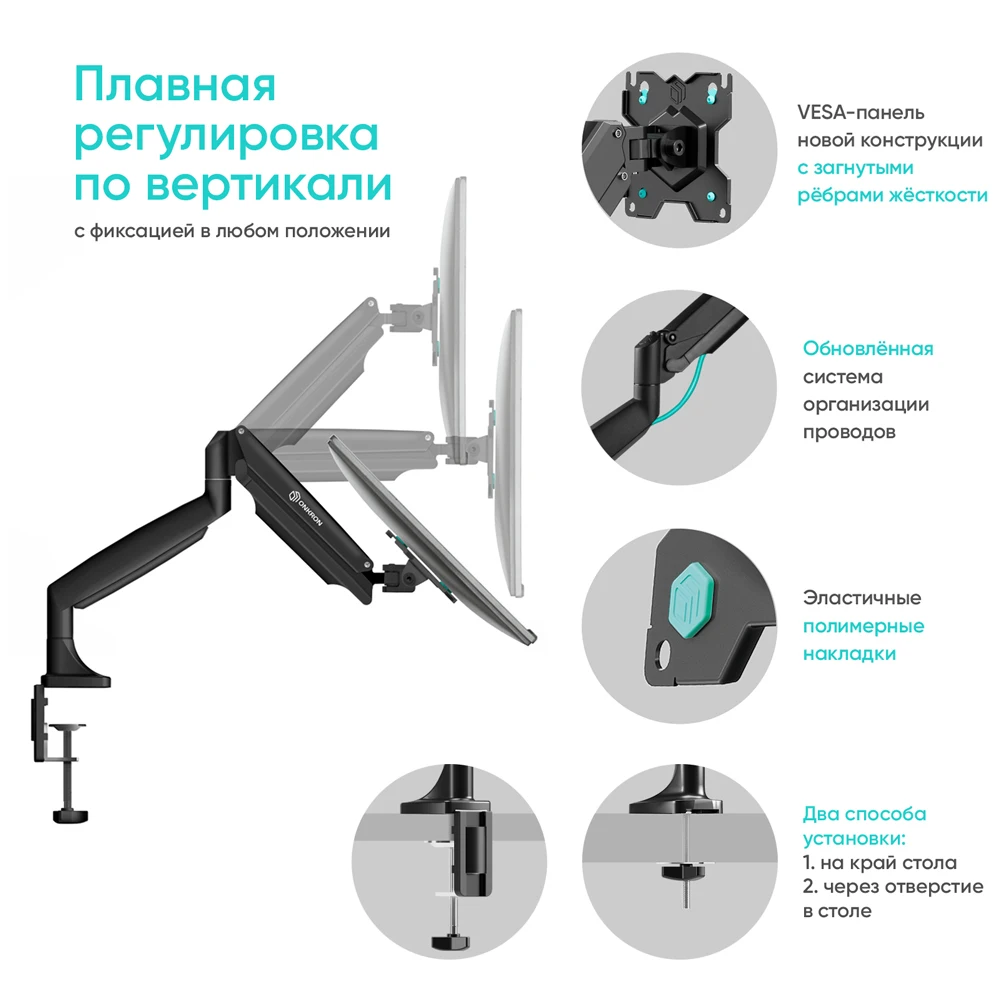 Плавная регулировка по вертикали

с фиксацией в любом положении

ONKRON

VESA-панель новой конструкции с загнутыми рёбрами жёсткости

Обновлённая система организации проводов

Эластичные полимерные накладки

Два способа установки:
1. на край стола
2. через отверстие в столе