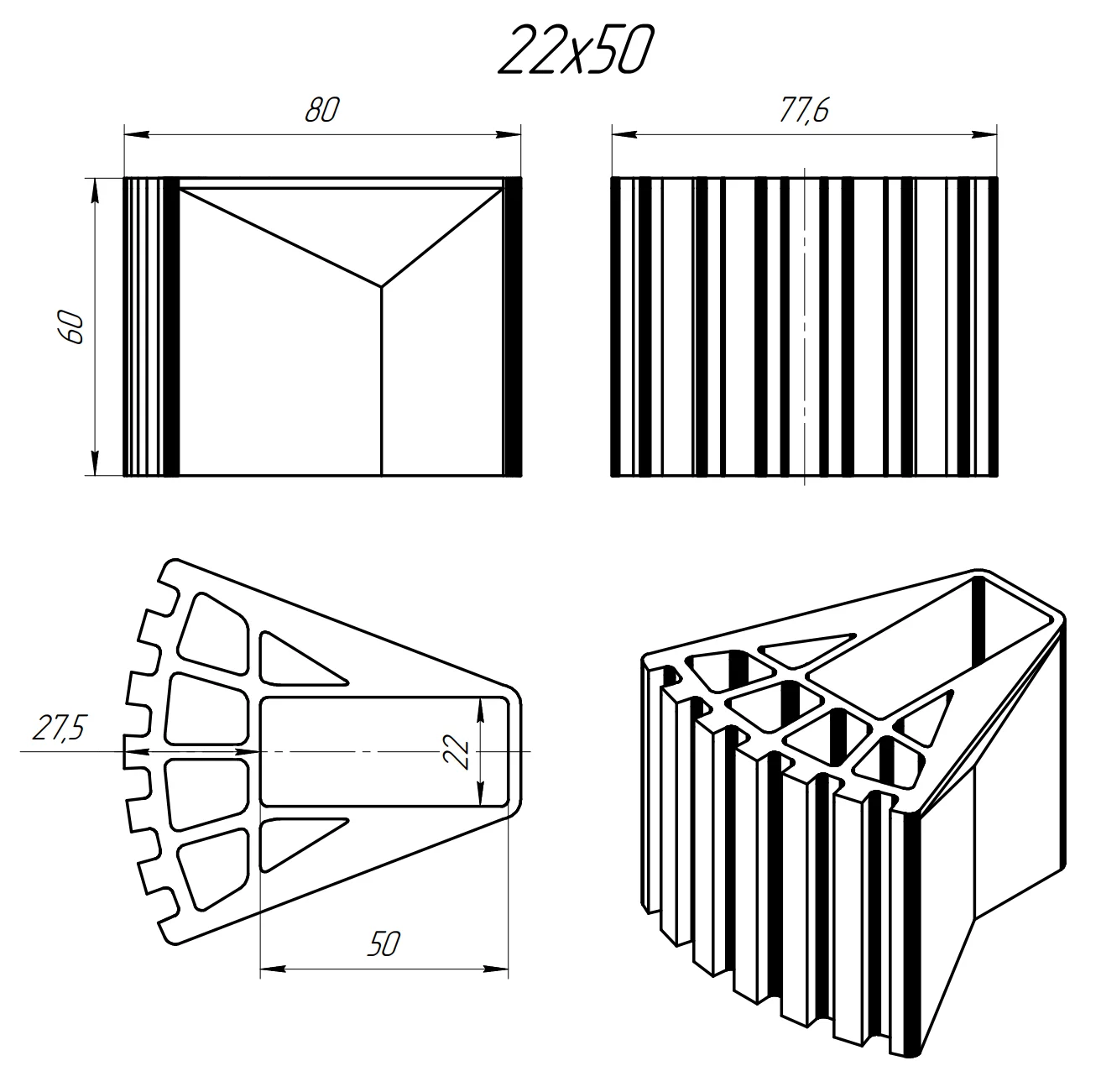 22x50

80

77,6

60

27,5

22

50