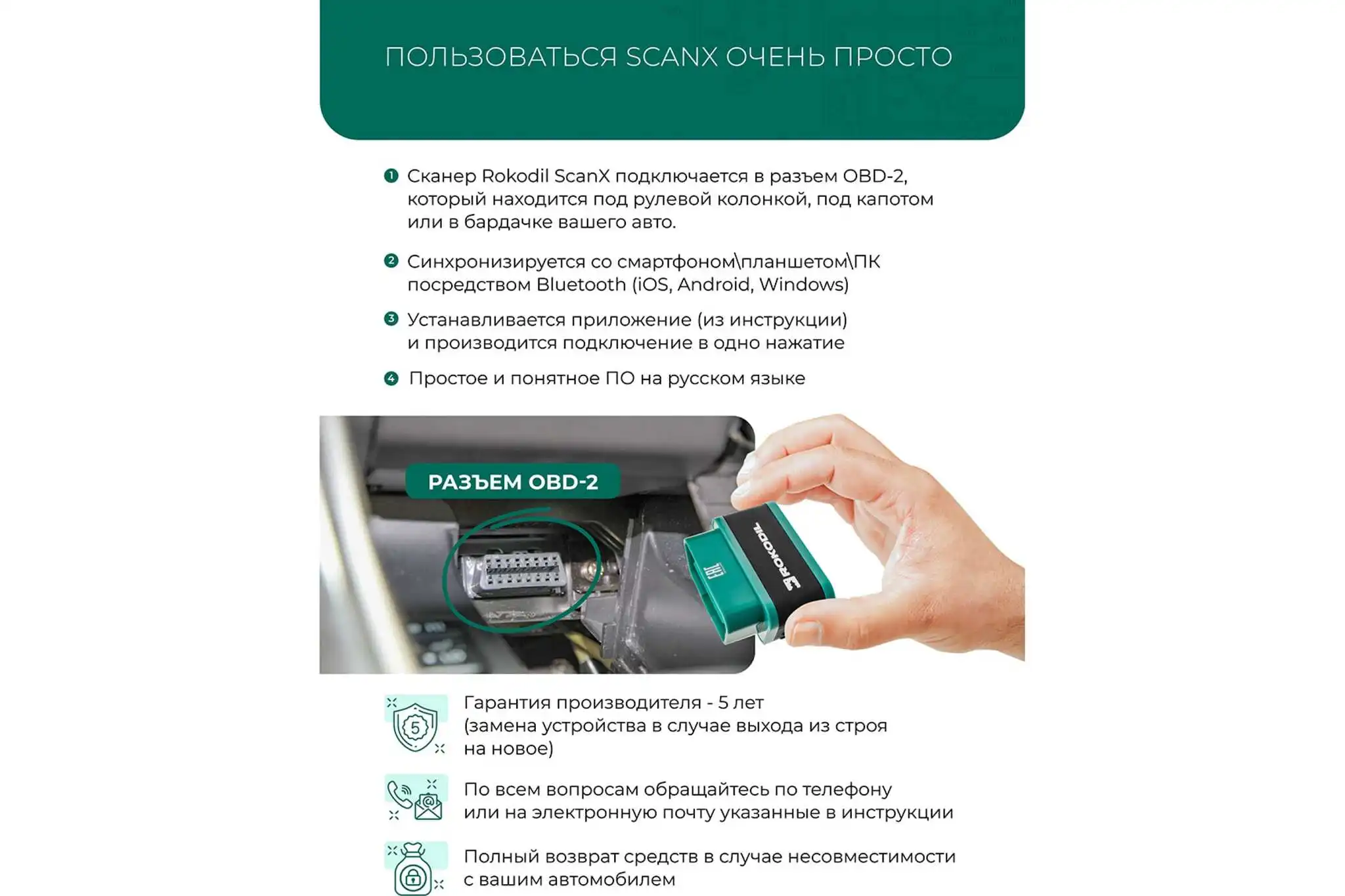 ПОЛЬЗОВАТЬСЯ SCANX ОЧЕНЬ ПРОСТО

1 Сканер Rokodil ScanX подключается в разъем OBD-2, который находится под рулевой колонкой, под капотом или в бардачке вашего авто.

2 Синхронизируется со смартфоном\планшетом\ПК посредством Bluetooth (iOS, Android, Windows)

3 Устанавливается приложение (из инструкции) и производится подключение в одно нажатие

4 Простое и понятное ПО на русском языке

РАЗЪЕМ OBD-2

ROKODIL

EAC

5

Гарантия производителя - 5 лет (замена устройства в случае выхода из строя на новое)

По всем вопросам обращайтесь по телефону или на электронную почту указанные в инструкции

Полный возврат средств в случае несовместимости с вашим автомобилем