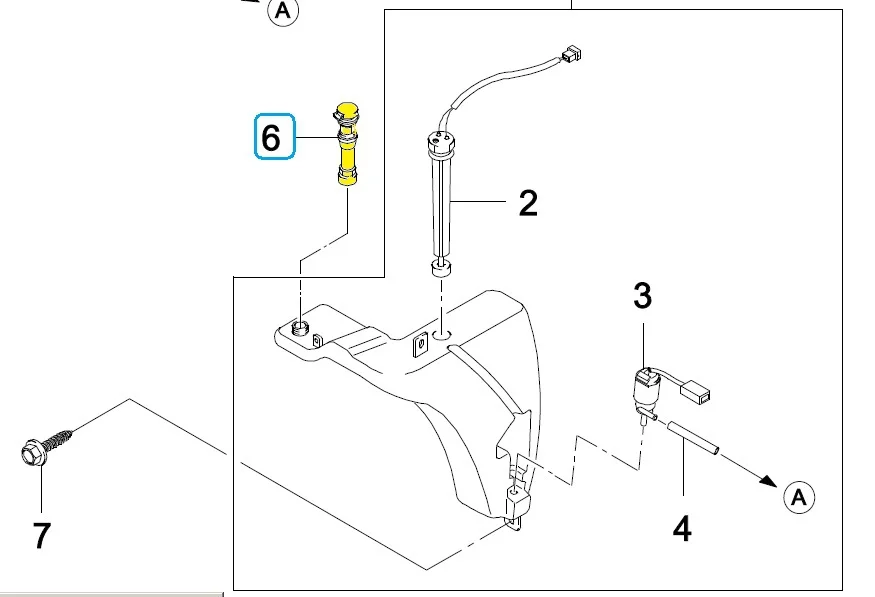 A
6
2
3
7
4
A