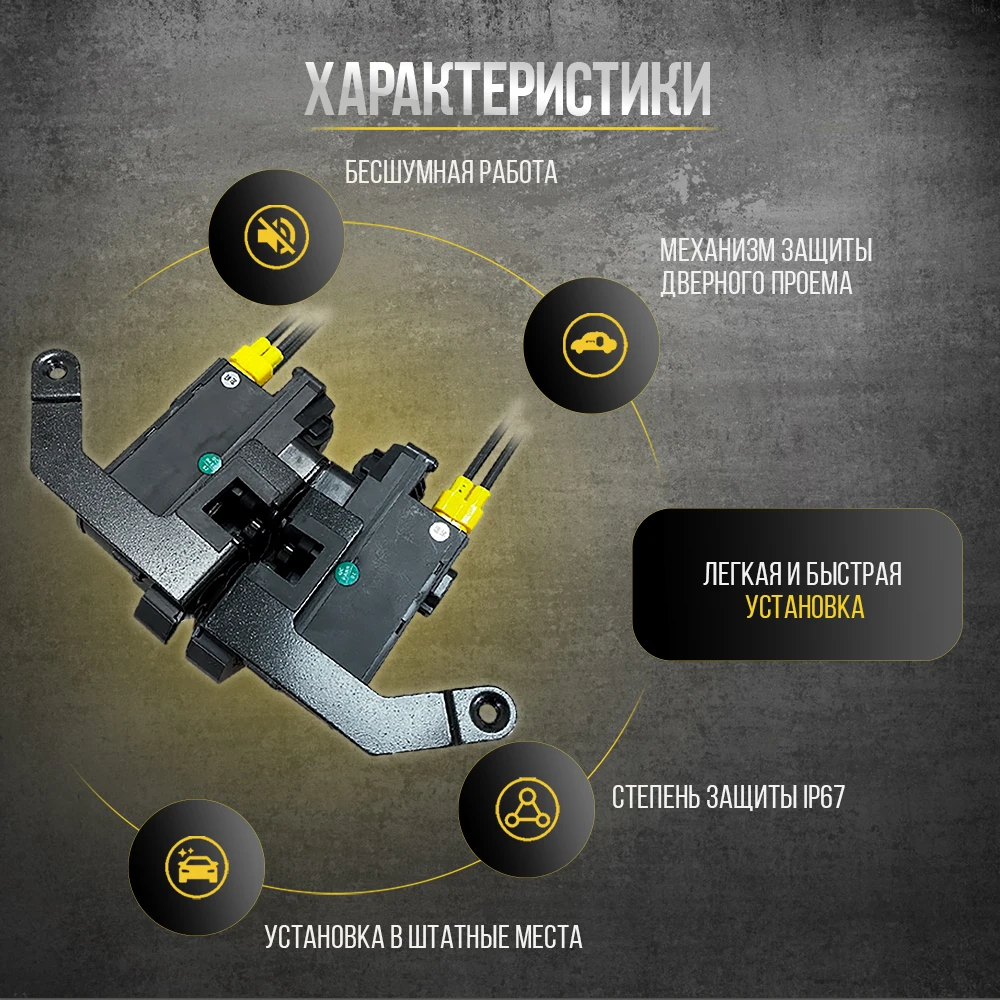 ХАРАКТЕРИСТИКИ

БЕСШУМНАЯ РАБОТА

МЕХАНИЗМ ЗАЩИТЫ ДВЕРНОГО ПРОЕМА

ЛЕГКАЯ И БЫСТРАЯ УСТАНОВКА

СТЕПЕНЬ ЗАЩИТЫ IP67

УСТАНОВКА В ШТАТНЫЕ МЕСТА