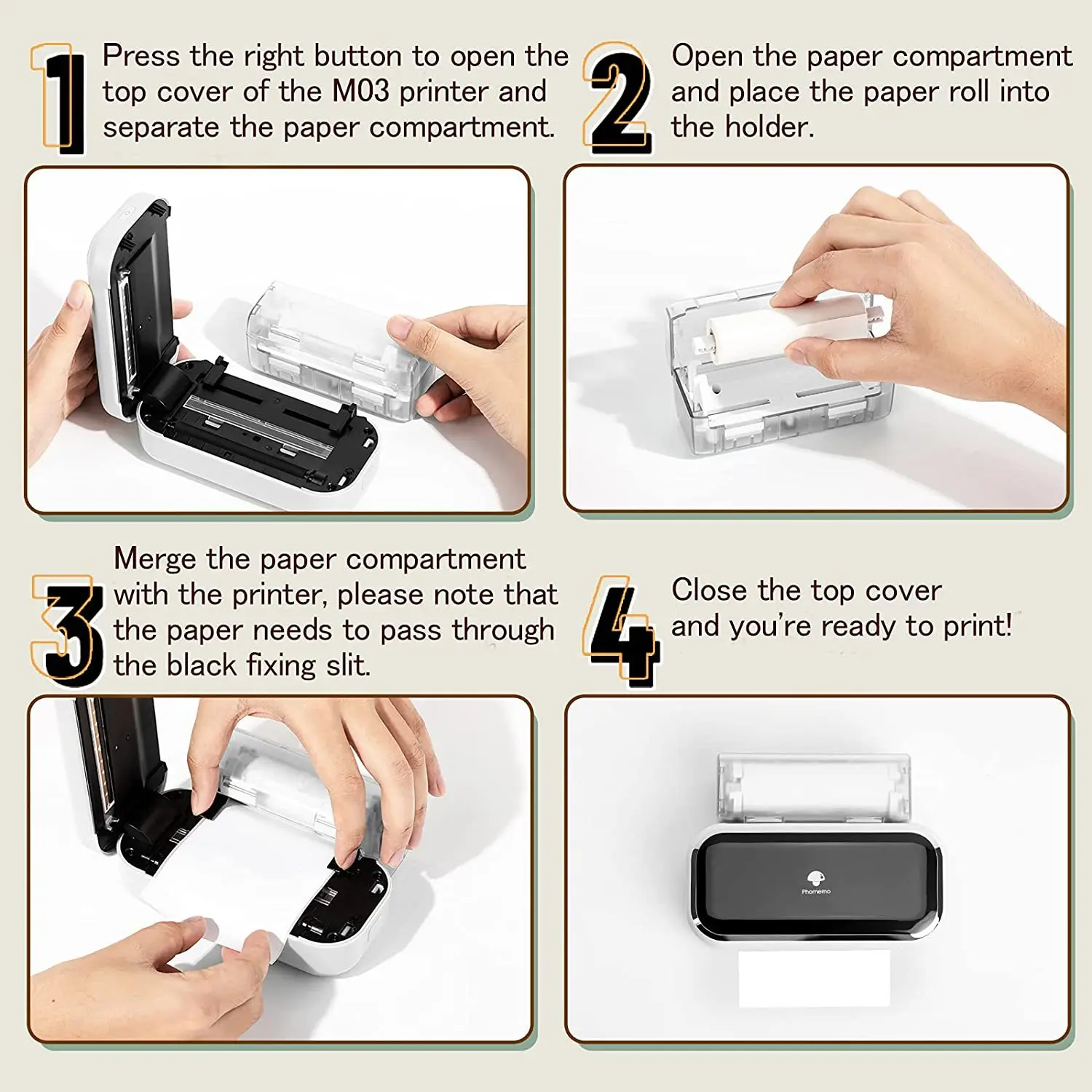 1 Press the right button to open the top cover of the M03 printer and separate the paper compartment.

2 Open the paper compartment and place the paper roll into the holder.

3 Merge the paper compartment with the printer, please note that the paper needs to pass through the black fixing slit.

4 Close the top cover and you're ready to print!

Phomemo