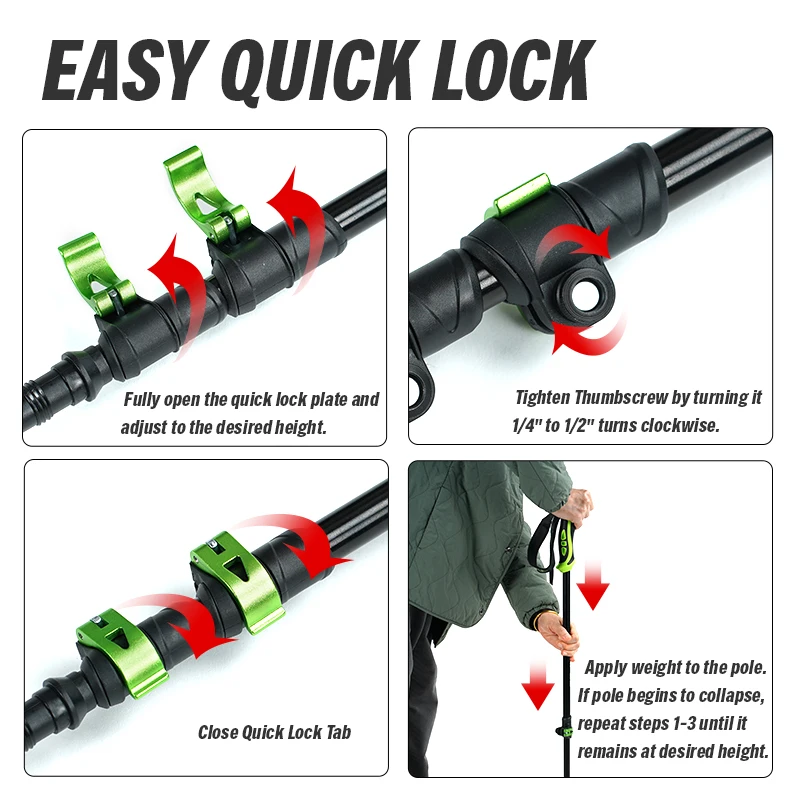 EASY QUICK LOCK

Fully open the quick lock plate and adjust to the desired height.

Tighten Thumbscrew by turning it 1/4" to 1/2" turns clockwise.

Close Quick Lock Tab

Apply weight to the pole. If pole begins to collapse, repeat steps 1-3 until it remains at desired height.