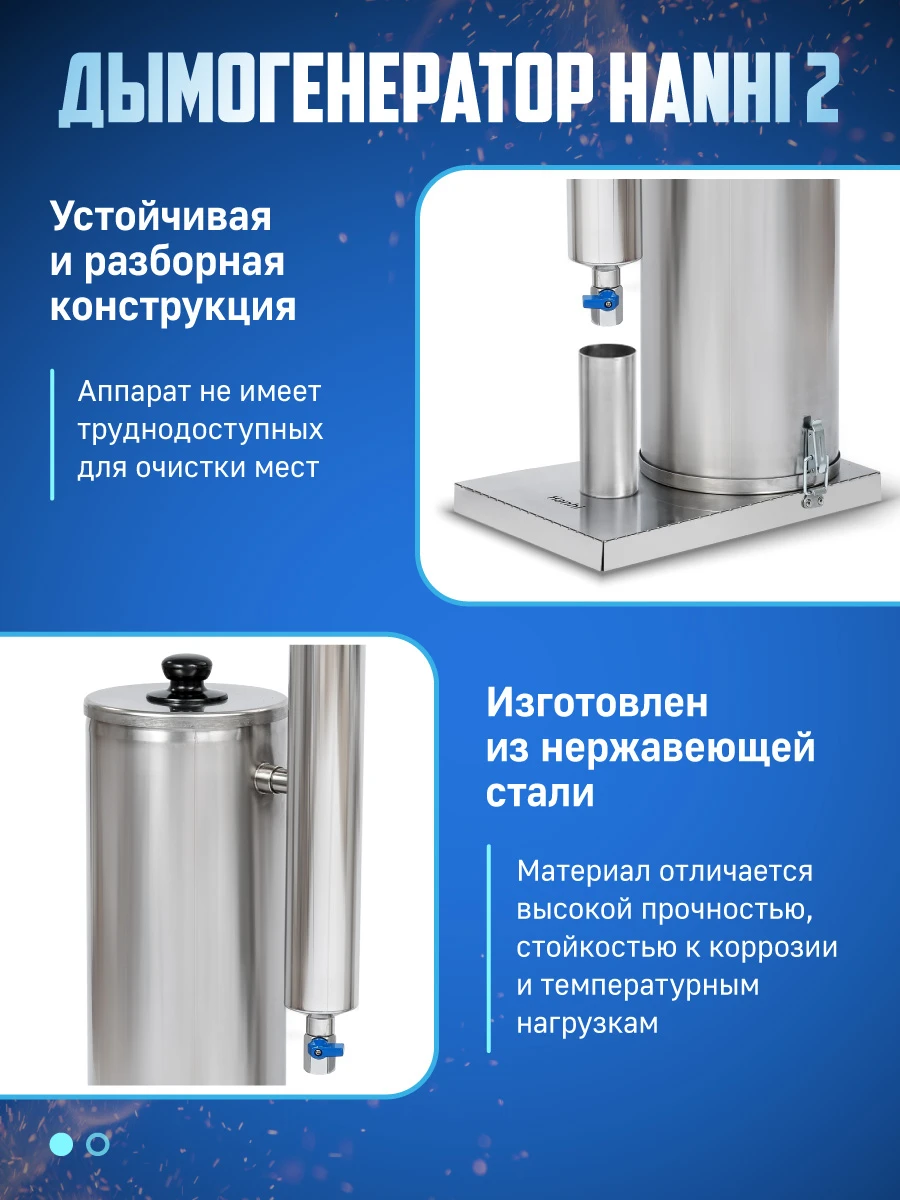 ДЫМОГЕНЕРАТОР HANHI 2

Устойчивая и разборная конструкция

Аппарат не имеет труднодоступных для очистки мест

Hanhi

Изготовлен из нержавеющей стали

Материал отличается высокой прочностью, стойкостью к коррозии и температурным нагрузкам