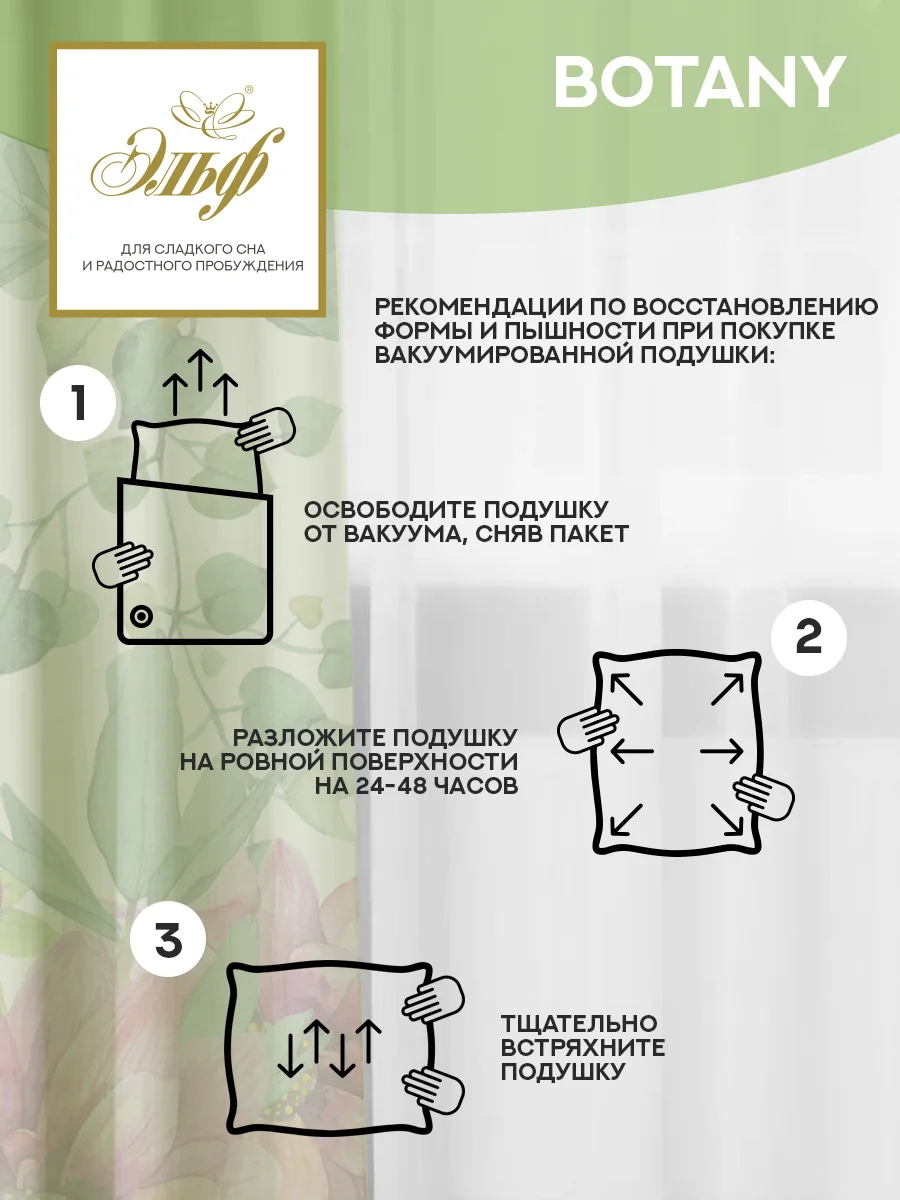 Эльф®

ДЛЯ СЛАДКОГО СНА
И РАДОСТНОГО ПРОБУЖДЕНИЯ

BOTANY

РЕКОМЕНДАЦИИ ПО ВОССТАНОВЛЕНИЮ ФОРМЫ И ПЫШНОСТИ ПРИ ПОКУПКЕ ВАКУУМИРОВАННОЙ ПОДУШКИ:

1

ОСВОБОДИТЕ ПОДУШКУ ОТ ВАКУУМА, СНЯВ ПАКЕТ

2

РАЗЛОЖИТЕ ПОДУШКУ НА РОВНОЙ ПОВЕРХНОСТИ НА 24-48 ЧАСОВ

3

ТЩАТЕЛЬНО ВСТРЯХНИТЕ ПОДУШКУ