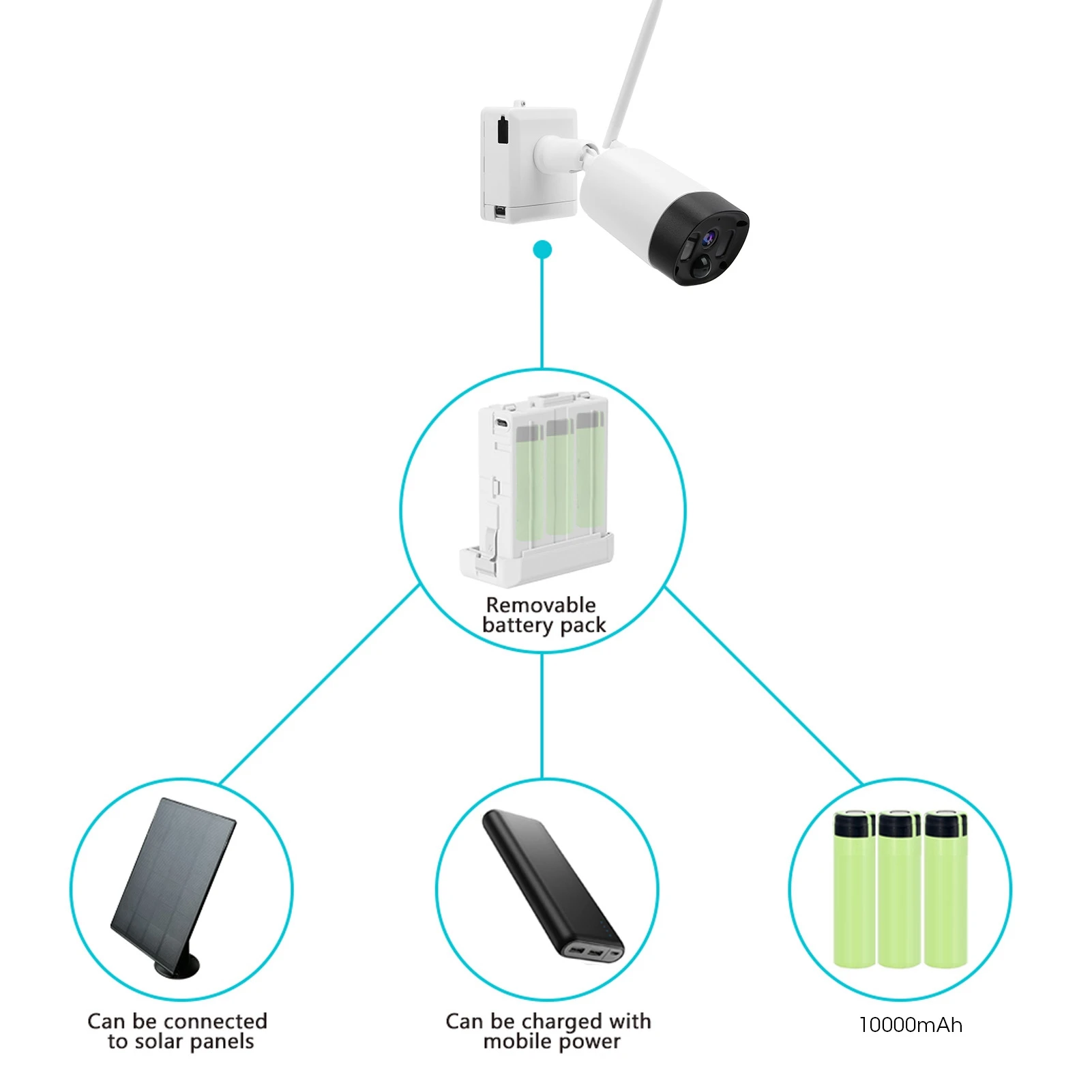 Removable battery pack

Can be connected to solar panels

Can be charged with mobile power

10000mAh