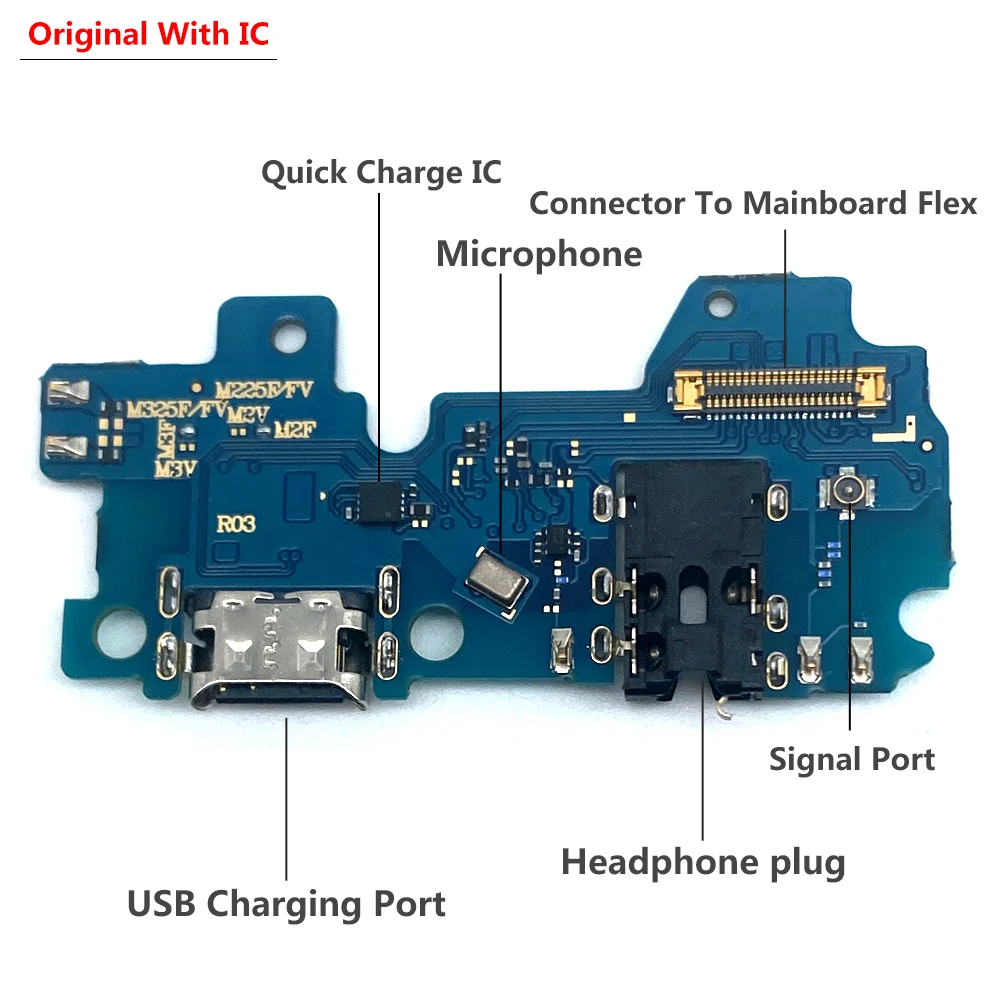 Original With IC

Quick Charge IC

Connector To Mainboard Flex

Microphone

M225F/FV
M325F/FV
M2V
M2F
M3F
M3V
R03

Signal Port

Headphone plug

USB Charging Port