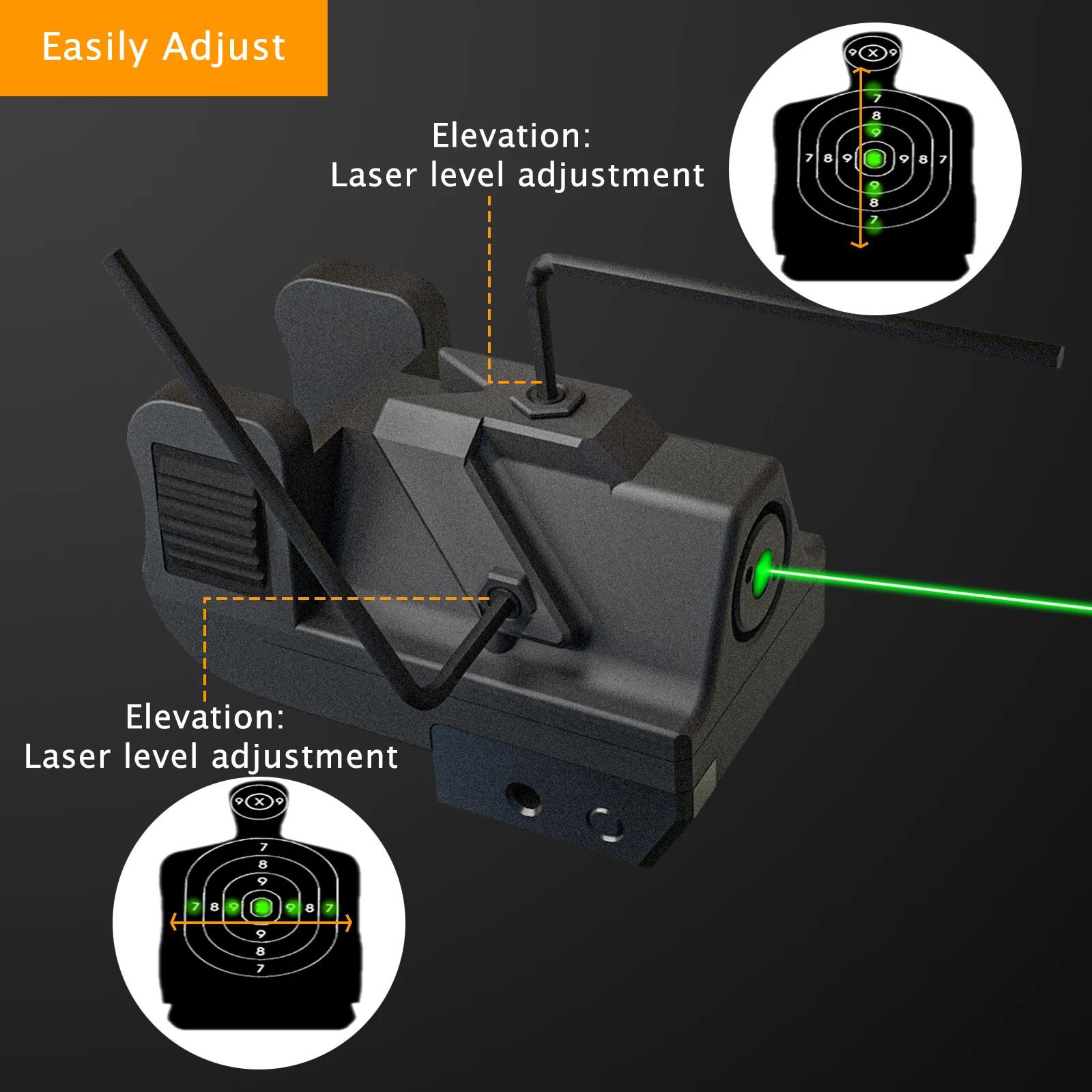 Easily Adjust

Elevation:
Laser level adjustment

9 X 9
7
8
9
7 8 9 9 8 7
9
8
7

Elevation:
Laser level adjustment

9 X 9
7
8
9
7 8 9 9 8 7
9
8
7