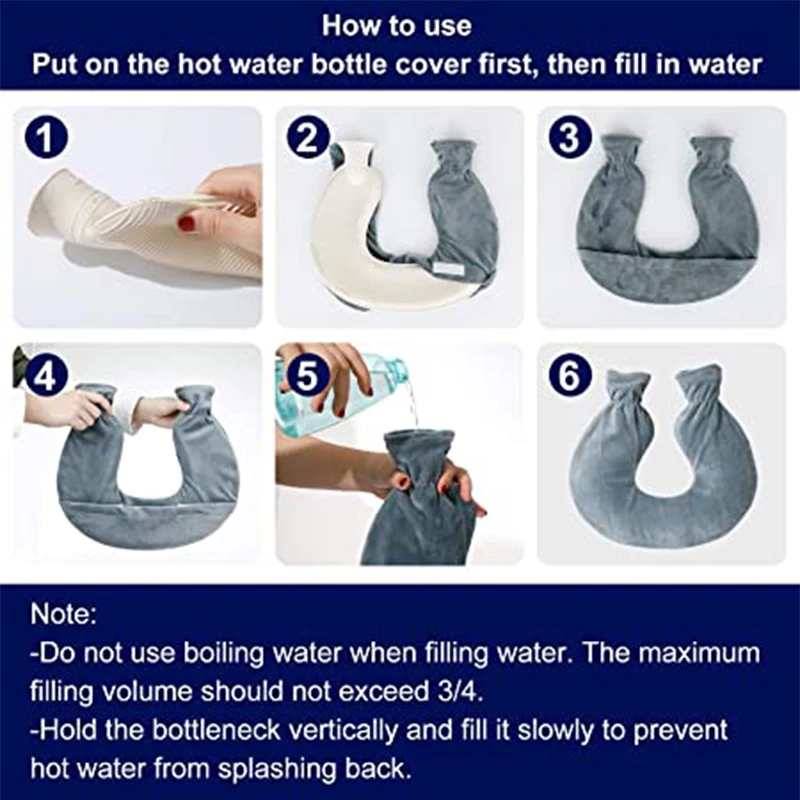 How to use
Put on the hot water bottle cover first, then fill in water

1

2

3

4

5

6

Note:
-Do not use boiling water when filling water. The maximum filling volume should not exceed 3/4.
-Hold the bottleneck vertically and fill it slowly to prevent hot water from splashing back.