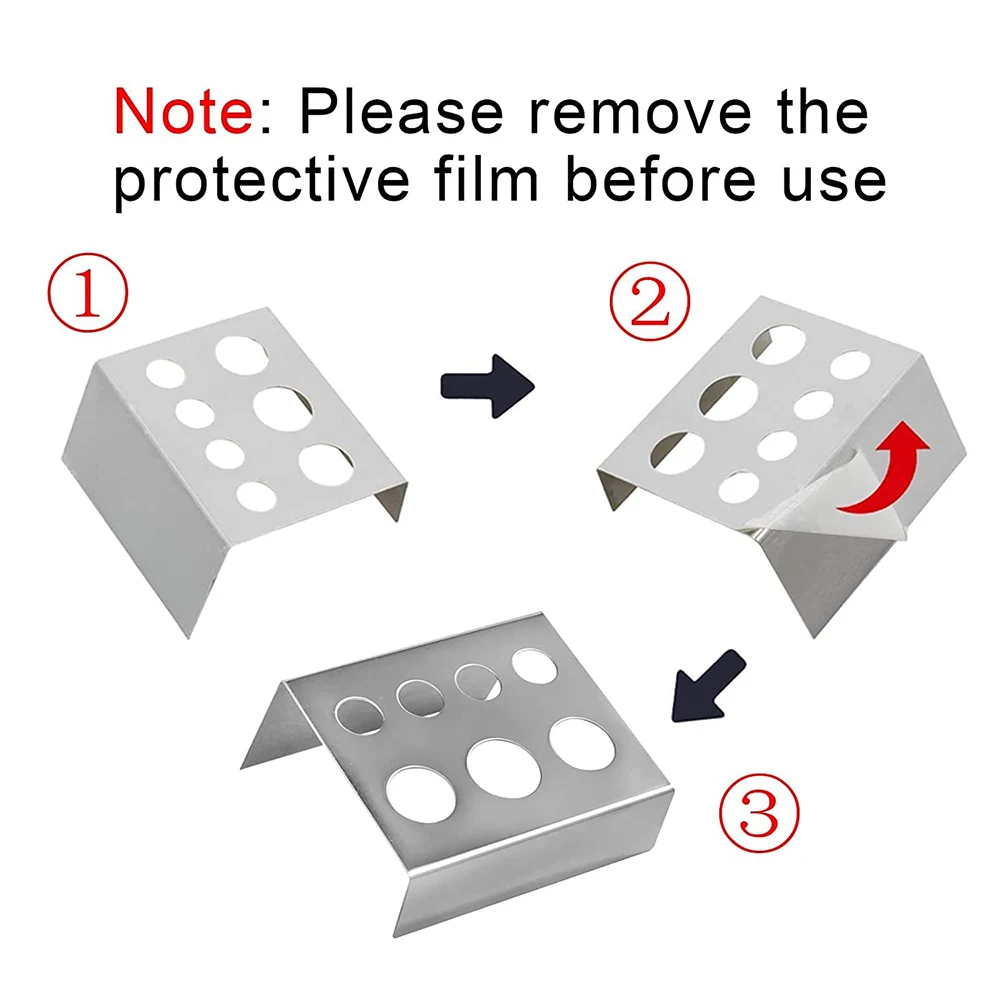 Note: Please remove the protective film before use

①

②

③