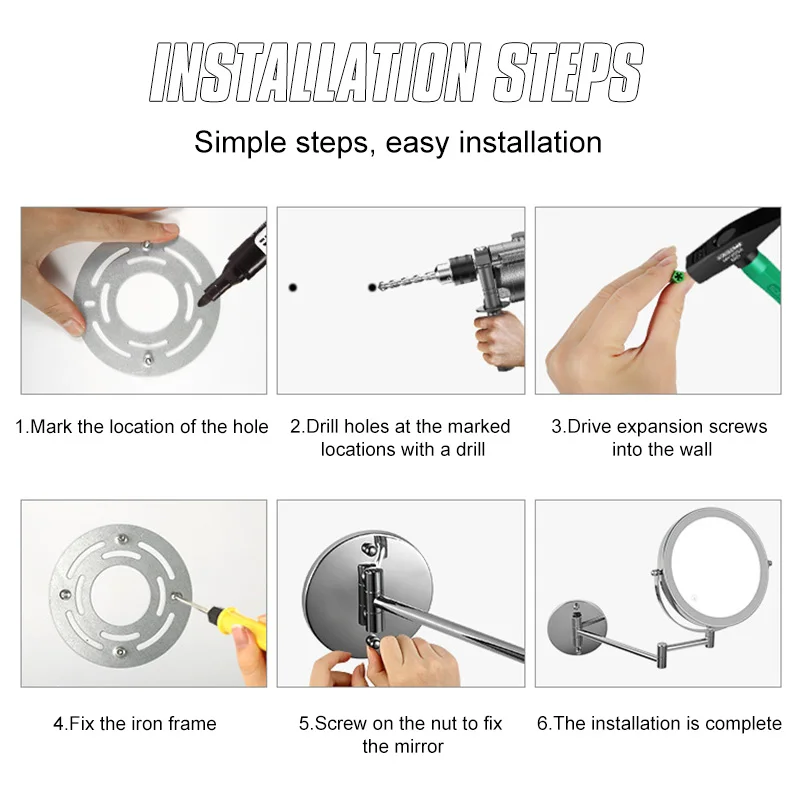 INSTALLATION STEPS

Simple steps, easy installation

1.Mark the location of the hole

2.Drill holes at the marked locations with a drill

3.Drive expansion screws into the wall

4.Fix the iron frame

5.Screw on the nut to fix the mirror

6.The installation is complete