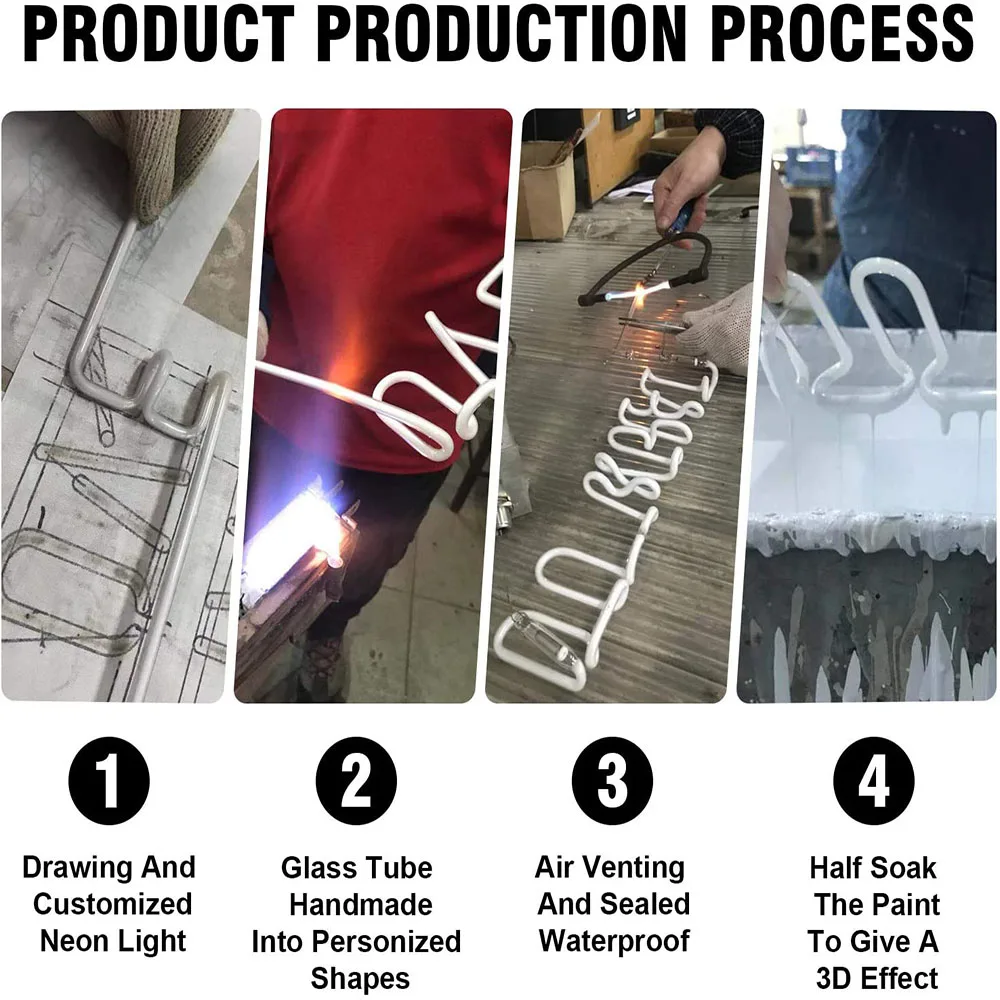 PRODUCT PRODUCTION PROCESS

1
Drawing And Customized Neon Light

2
Glass Tube Handmade Into Personized Shapes

3
Air Venting And Sealed Waterproof

4
Half Soak The Paint To Give A 3D Effect