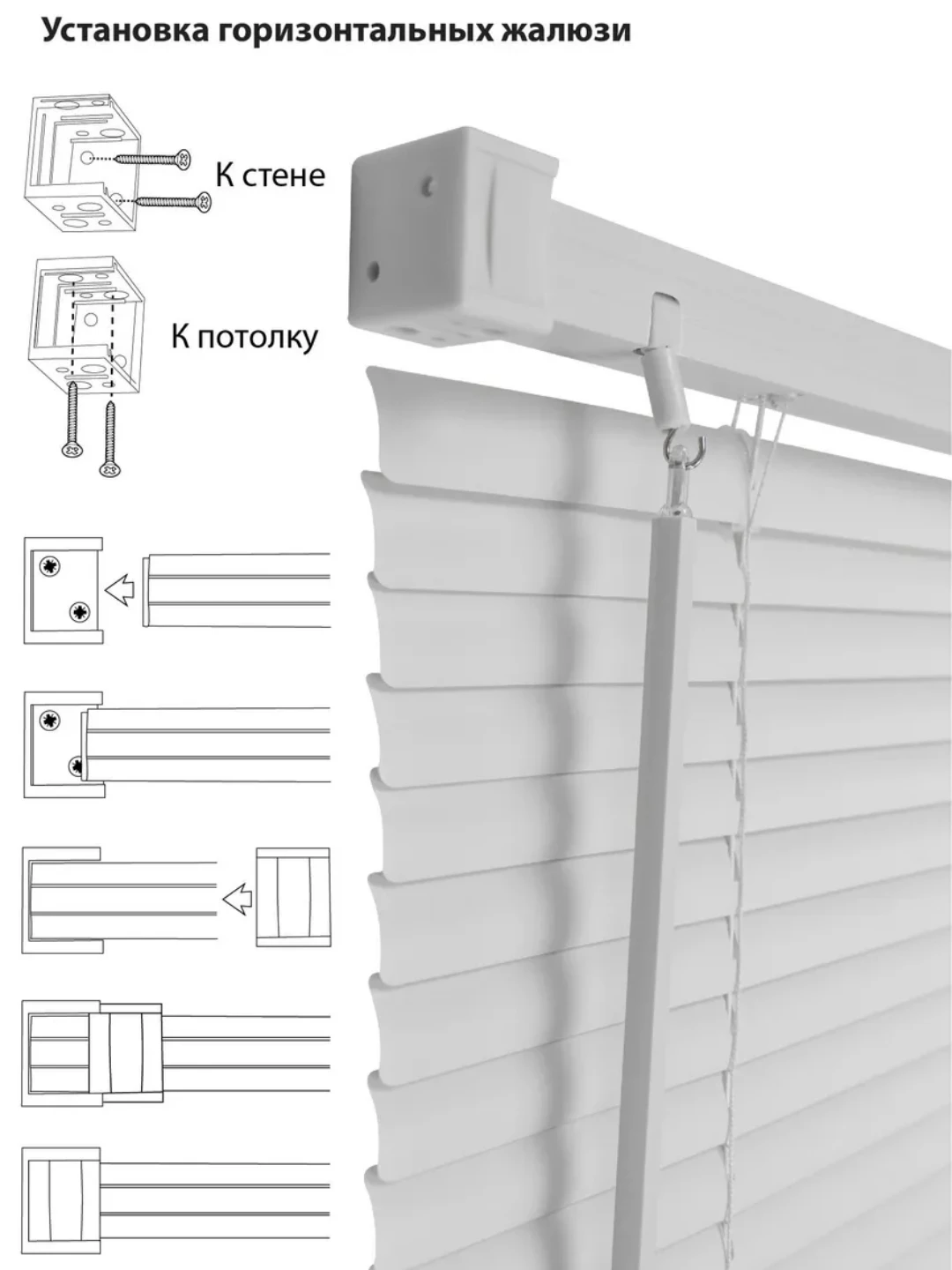 Установка горизонтальных жалюзи

К стене

К потолку