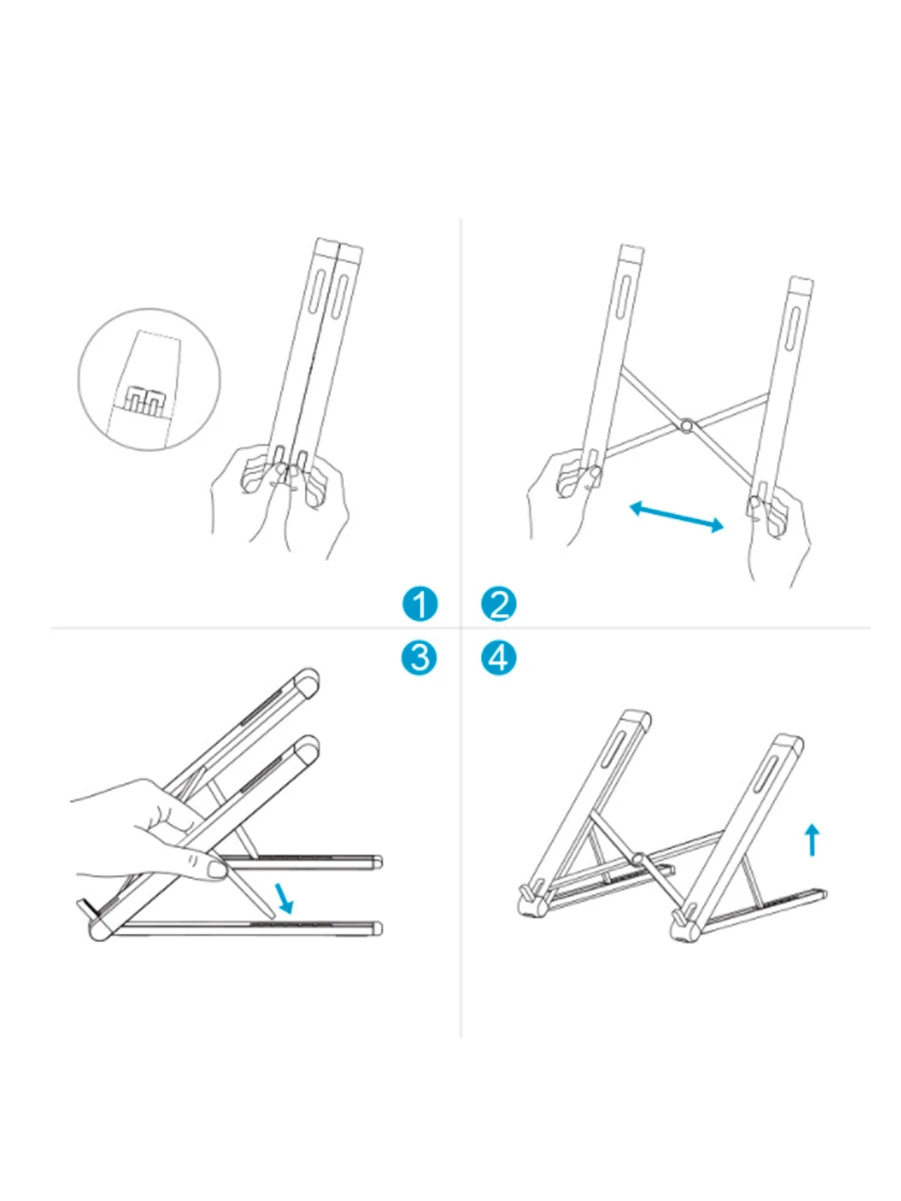 1
2
3
4