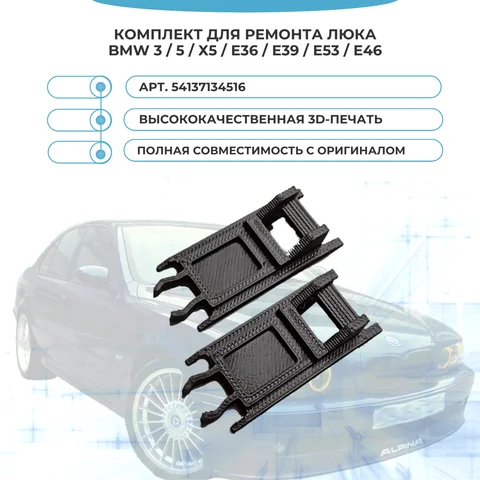 КОМПЛЕКТ ДЛЯ РЕМОНТА ЛЮКА
BMW 3 / 5 / X5 / E36 / E39 / E53 / E46

АРТ. 54137134516

ВЫСОКОКАЧЕСТВЕННАЯ 3D-ПЕЧАТЬ

ПОЛНАЯ СОВМЕСТИМОСТЬ С ОРИГИНАЛОМ

ALPINA