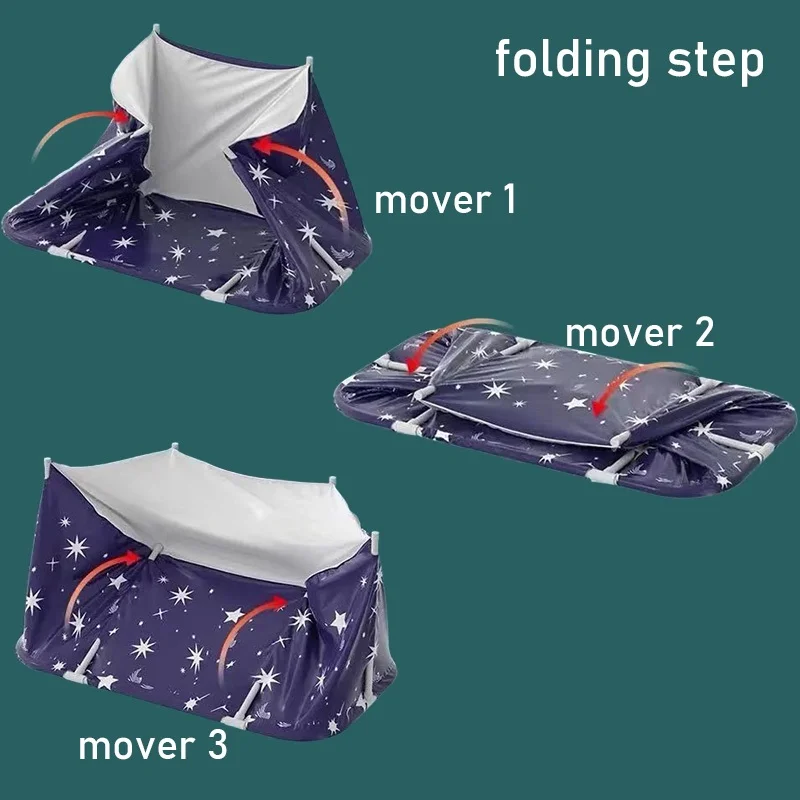 folding step

mover 1

mover 2

mover 3