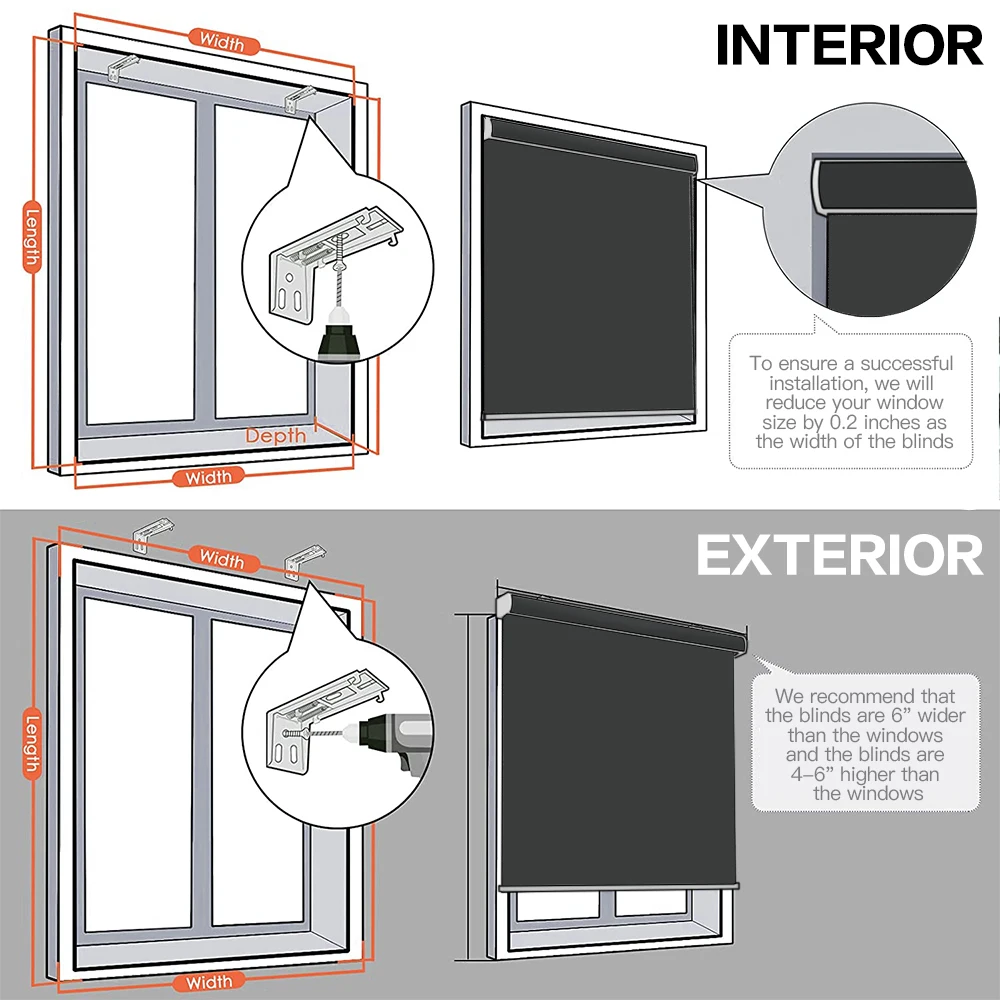 INTERIOR

Width

Length

Depth

Width

To ensure a successful installation, we will reduce your window size by 0.2 inches as the width of the blinds

EXTERIOR

Width

Length

Width

We recommend that the blinds are 6” wider than the windows and the blinds are 4–6” higher than the windows