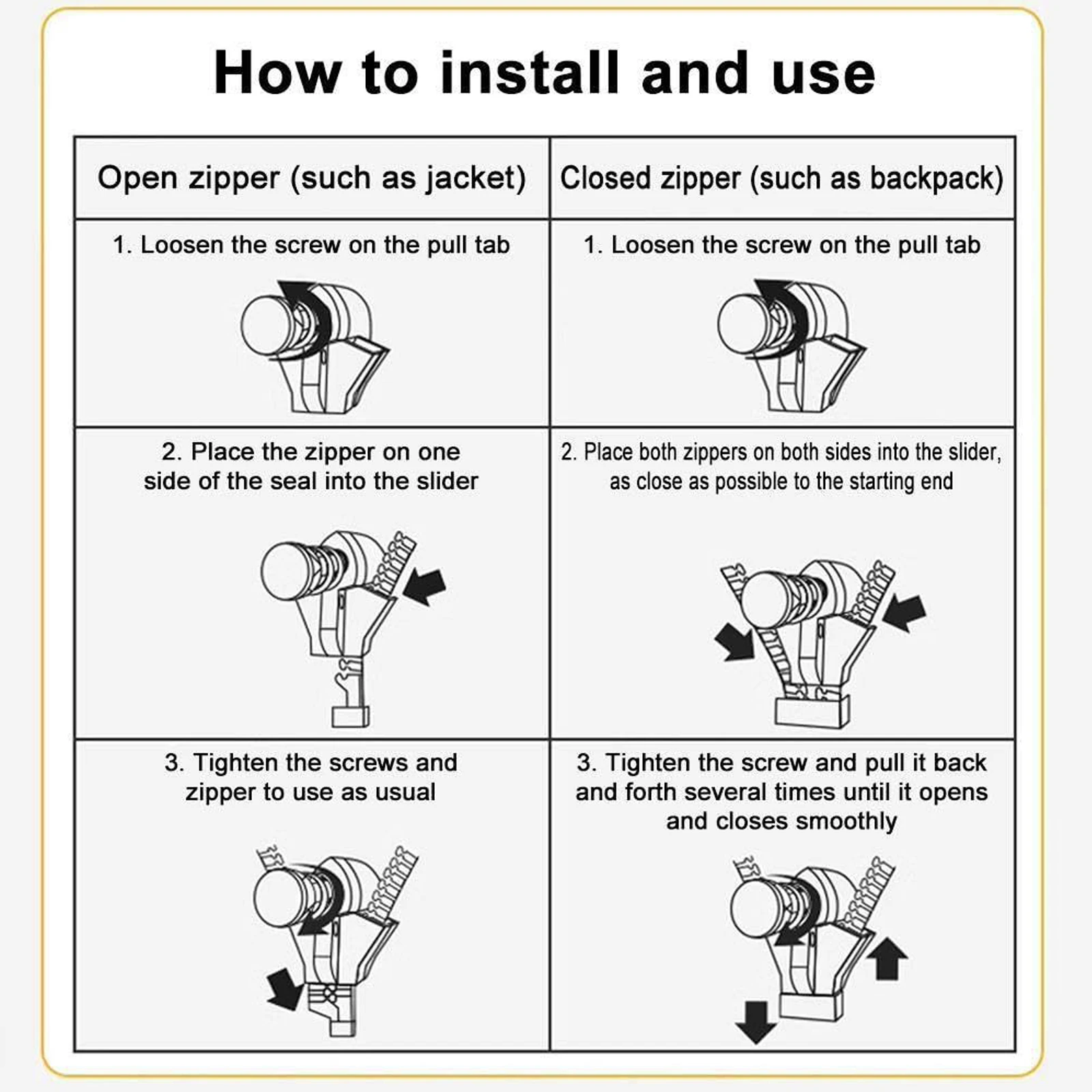 How to install and use

| Open zipper (such as jacket) | Closed zipper (such as backpack) |
|---|---|
| 1. Loosen the screw on the pull tab | 1. Loosen the screw on the pull tab |
| 2. Place the zipper on one side of the seal into the slider | 2. Place both zippers on both sides into the slider, as close as possible to the starting end |
| 3. Tighten the screws and zipper to use as usual | 3. Tighten the screw and pull it back and forth several times until it opens and closes smoothly |