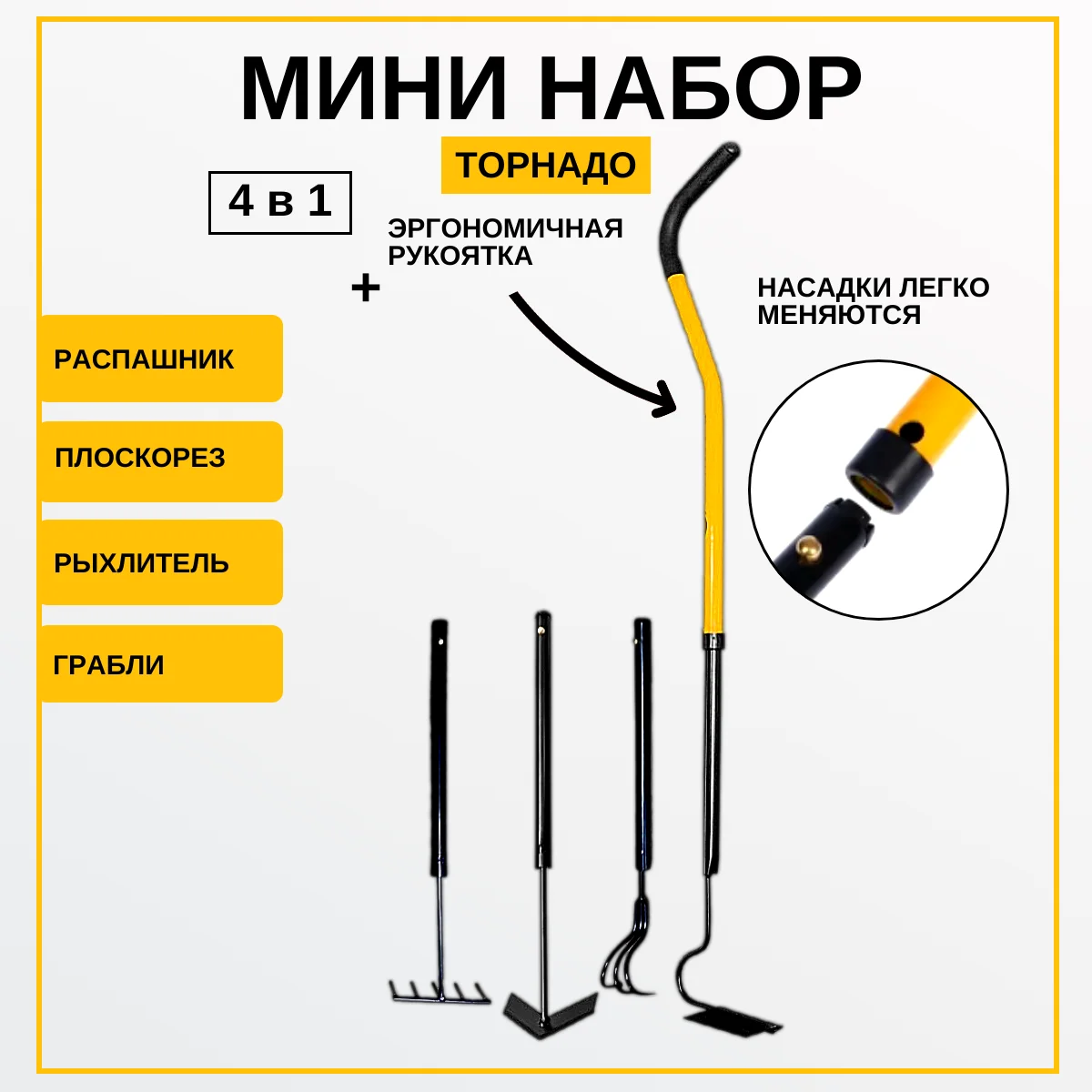 МИНИ НАБОР

ТОРНАДО

4 в 1

+

ЭРГОНОМИЧНАЯ РУКОЯТКА

НАСАДКИ ЛЕГКО МЕНЯЮТСЯ

РАСПАШНИК

ПЛОСКОРЕЗ

РЫХЛИТЕЛЬ

ГРАБЛИ