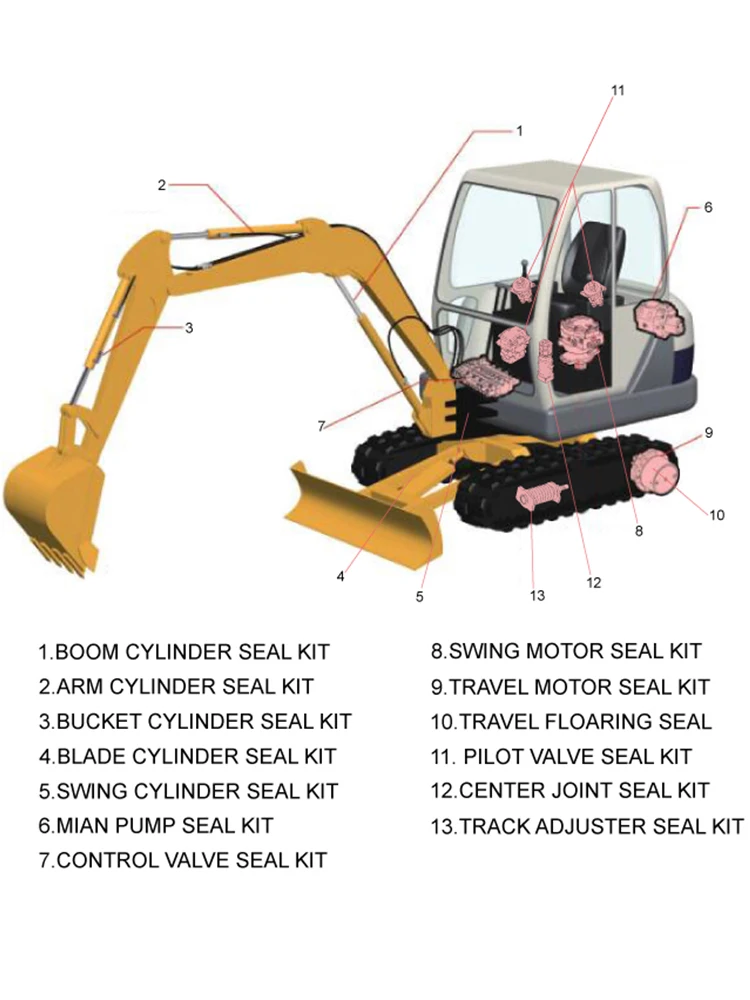 11
1
2
6
3
7
9
10
8
4
5
13
12

1.BOOM CYLINDER SEAL KIT
2.ARM CYLINDER SEAL KIT
3.BUCKET CYLINDER SEAL KIT
4.BLADE CYLINDER SEAL KIT
5.SWING CYLINDER SEAL KIT
6.MIAN PUMP SEAL KIT
7.CONTROL VALVE SEAL KIT

8.SWING MOTOR SEAL KIT
9.TRAVEL MOTOR SEAL KIT
10.TRAVEL FLOARING SEAL
11. PILOT VALVE SEAL KIT
12.CENTER JOINT SEAL KIT
13.TRACK ADJUSTER SEAL KIT