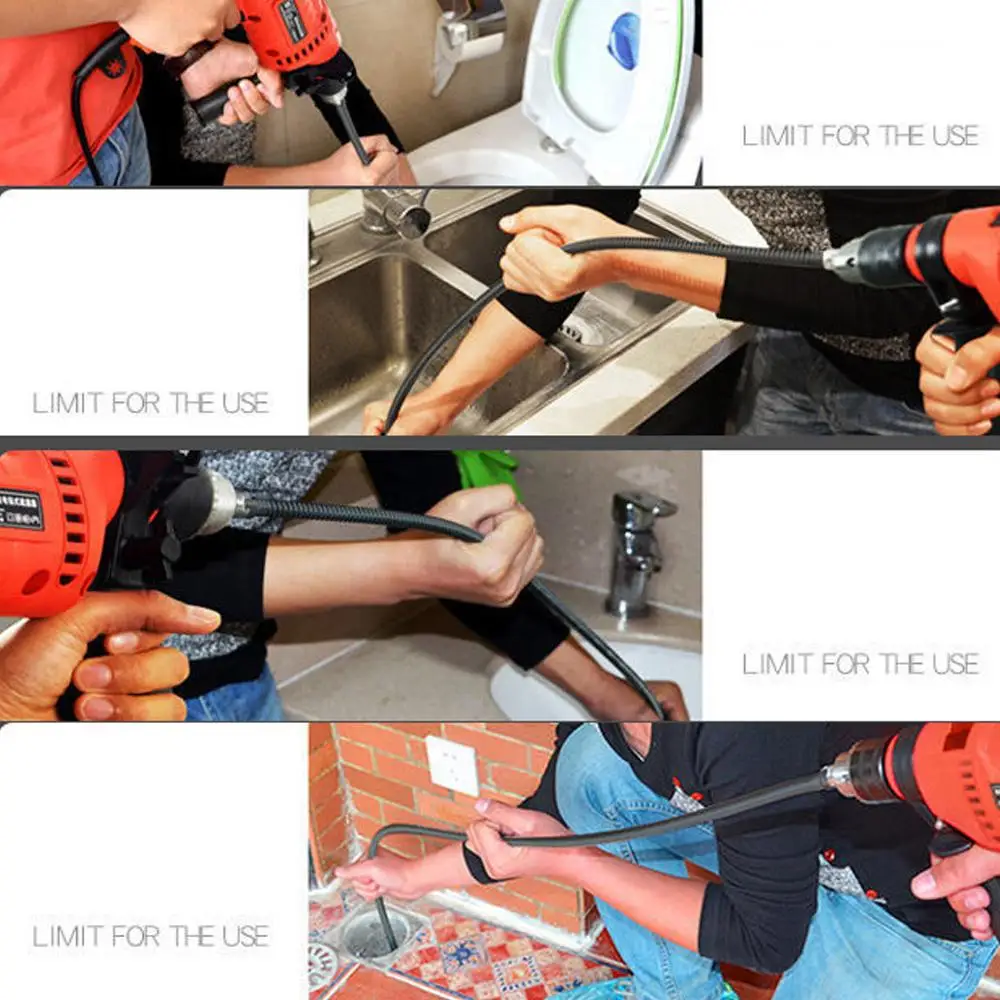 LIMIT FOR THE USE

LIMIT FOR THE USE

LIMIT FOR THE USE

LIMIT FOR THE USE