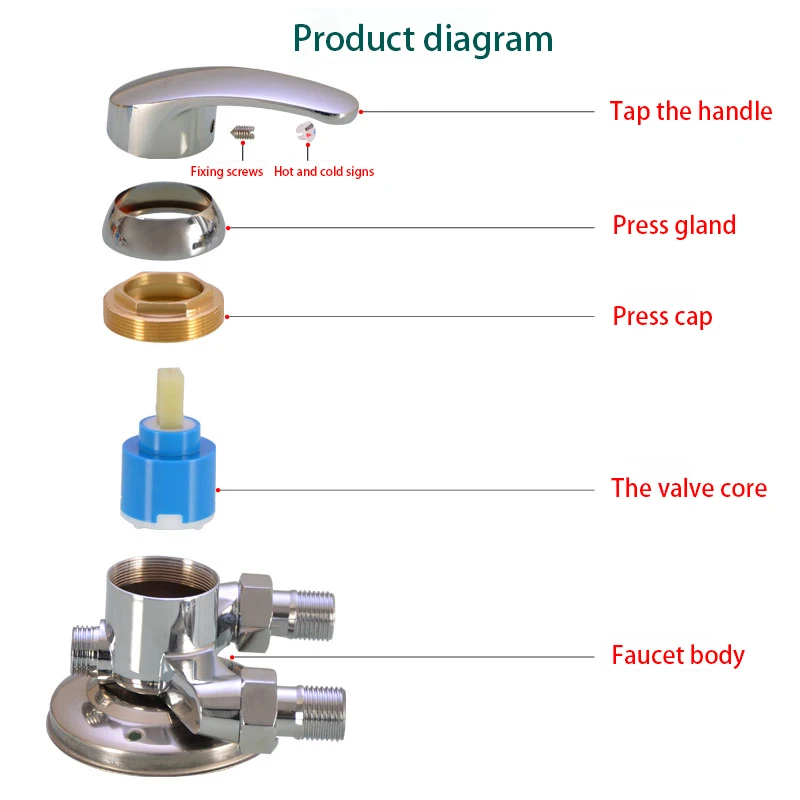 Product diagram

Tap the handle

Fixing screws Hot and cold signs

Press gland

Press cap

The valve core

Faucet body