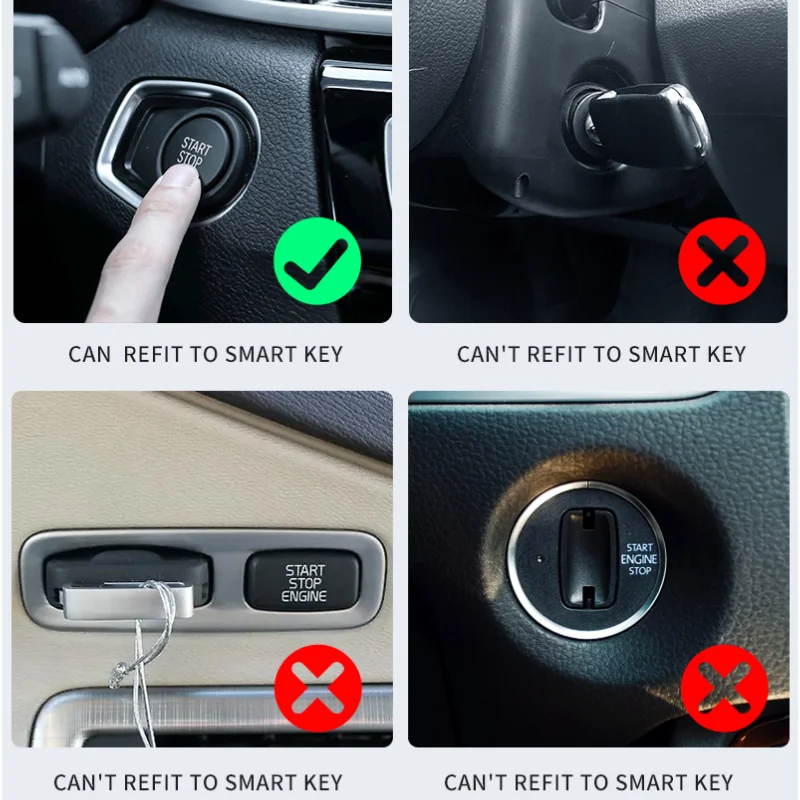 START
STOP

CAN REFIT TO SMART KEY

CAN'T REFIT TO SMART KEY

START
STOP
ENGINE

CAN'T REFIT TO SMART KEY

START
ENGINE
STOP

CAN'T REFIT TO SMART KEY