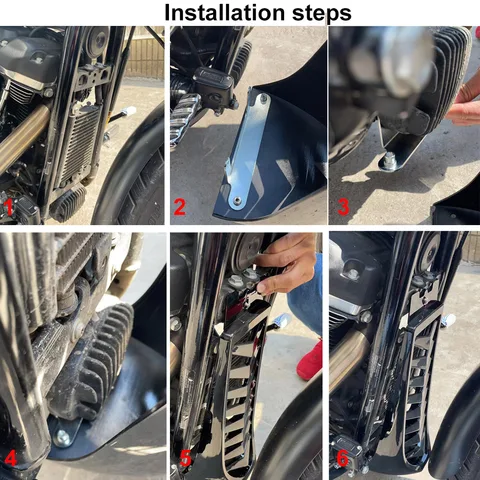 Installation steps

1

2

3

4

5

6