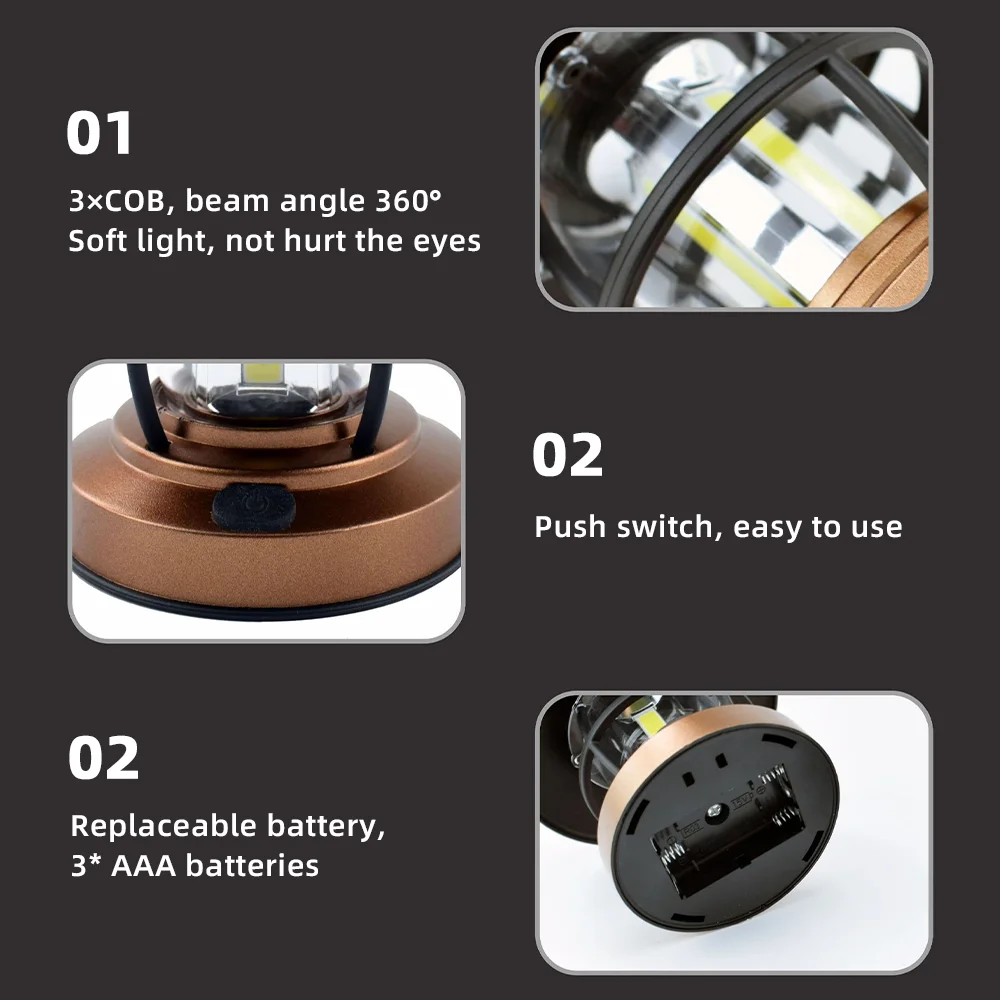 01

3×COB, beam angle 360°
Soft light, not hurt the eyes

02

Push switch, easy to use

02

Replaceable battery,
3* AAA batteries