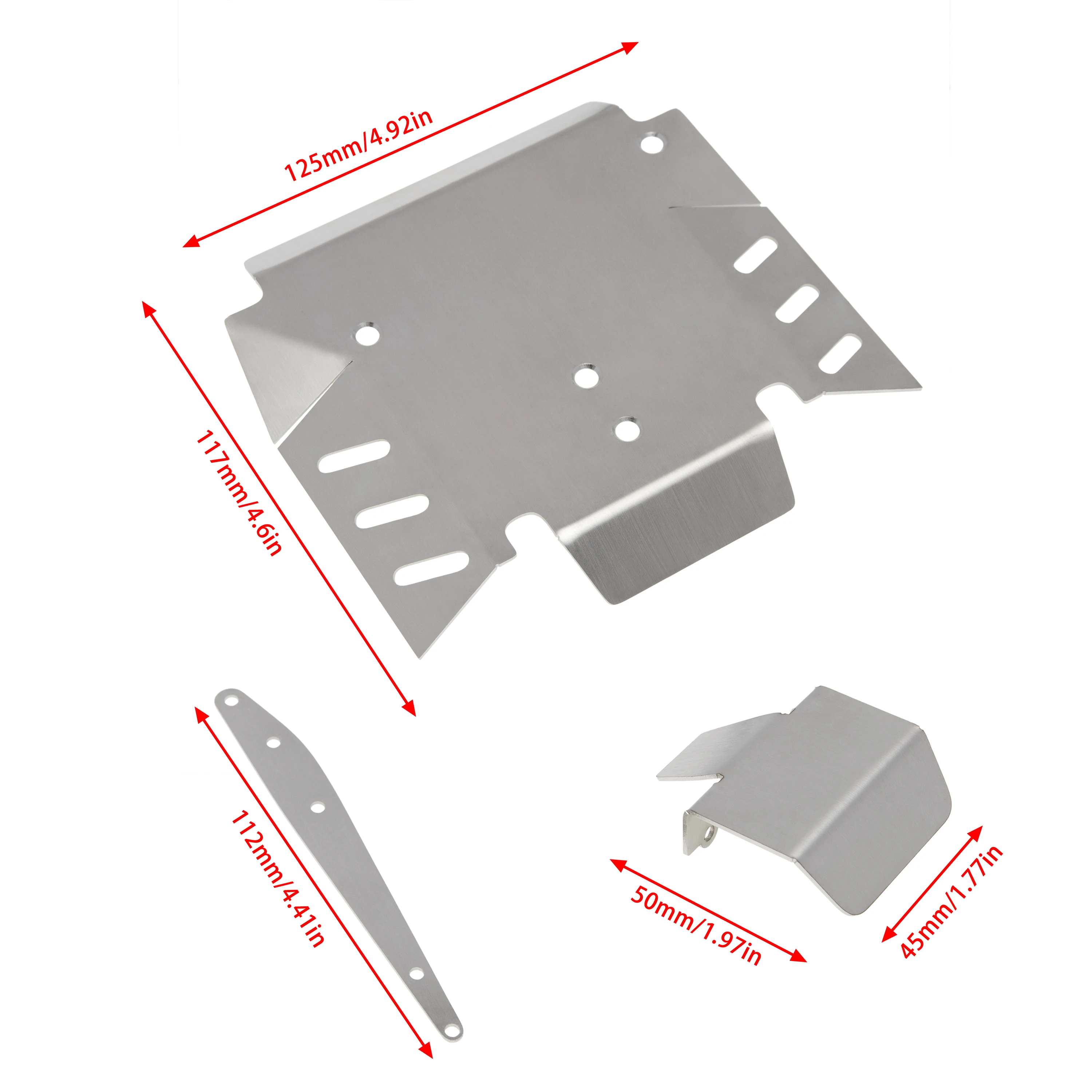 125mm/4.92in

117mm/4.6in

112mm/4.41in

50mm/1.97in

45mm/1.77in