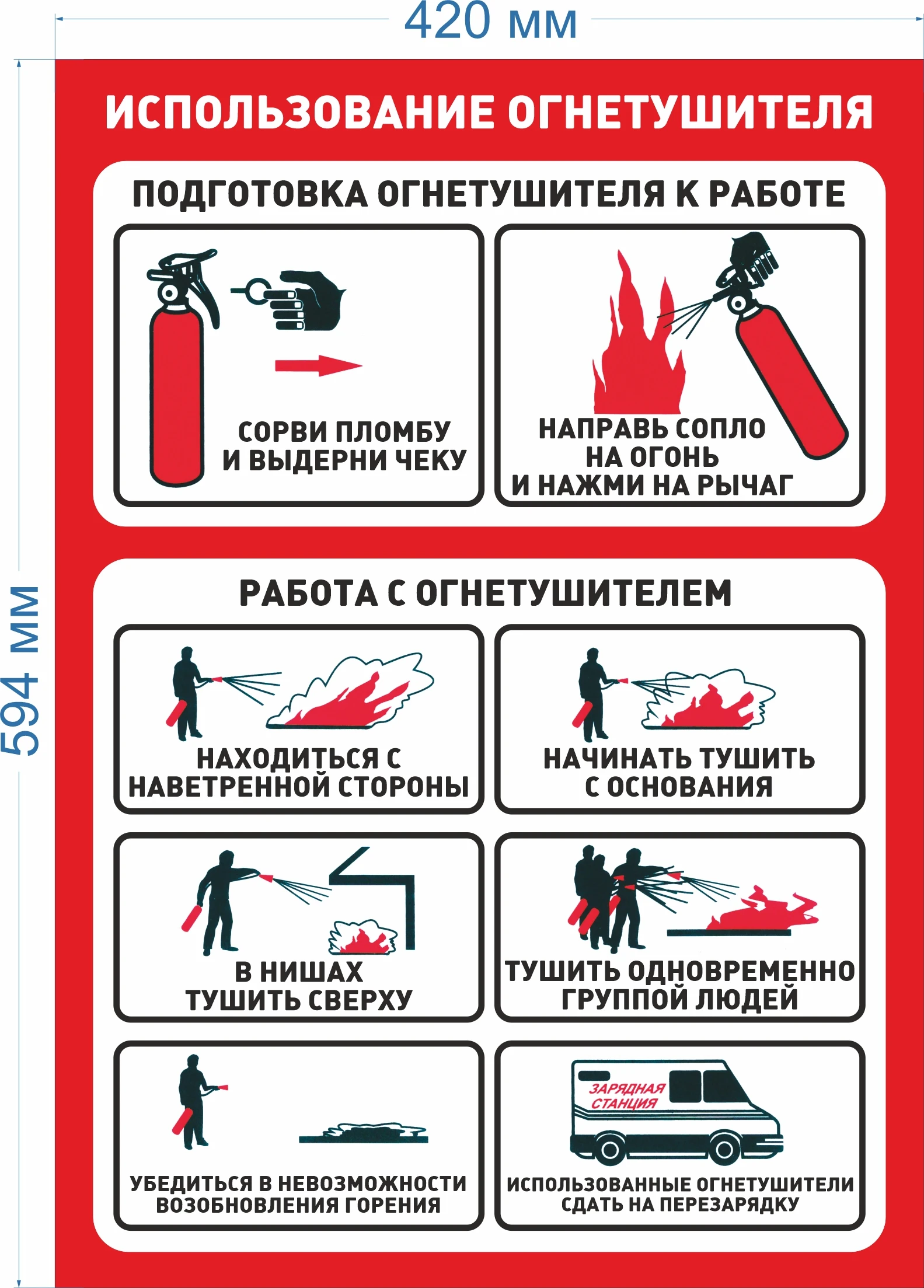 420 мм

594 мм

ИСПОЛЬЗОВАНИЕ ОГНЕТУШИТЕЛЯ

ПОДГОТОВКА ОГНЕТУШИТЕЛЯ К РАБОТЕ

СОРВИ ПЛОМБУ И ВЫДЕРНИ ЧЕКУ

НАПРАВЬ СОПЛО НА ОГОНЬ И НАЖМИ НА РЫЧАГ

РАБОТА С ОГНЕТУШИТЕЛЕМ

НАХОДИТЬСЯ С НАВЕТРЕННОЙ СТОРОНЫ

НАЧИНАТЬ ТУШИТЬ С ОСНОВАНИЯ

В НИШАХ ТУШИТЬ СВЕРХУ

ТУШИТЬ ОДНОВРЕМЕННО ГРУППОЙ ЛЮДЕЙ

УБЕДИТЬСЯ В НЕВОЗМОЖНОСТИ ВОЗОБНОВЛЕНИЯ ГОРЕНИЯ

ЗАРЯДНАЯ СТАНЦИЯ

ИСПОЛЬЗОВАННЫЕ ОГНЕТУШИТЕЛИ СДАТЬ НА ПЕРЕЗАРЯДКУ