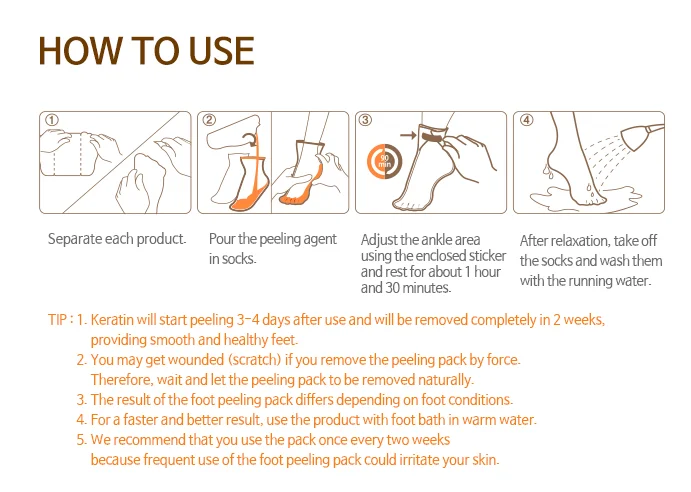 HOW TO USE

①

②

③

90 min

④

Separate each product.

Pour the peeling agent in socks.

Adjust the ankle area using the enclosed sticker and rest for about 1 hour and 30 minutes.

After relaxation, take off the socks and wash them with the running water.

TIP : 1. Keratin will start peeling 3-4 days after use and will be removed completely in 2 weeks, providing smooth and healthy feet.
2. You may get wounded (scratch) if you remove the peeling pack by force. Therefore, wait and let the peeling pack to be removed naturally.
3. The result of the foot peeling pack differs depending on foot conditions.
4. For a faster and better result, use the product with foot bath in warm water.
5. We recommend that you use the pack once every two weeks because frequent use of the foot peeling pack could irritate your skin.