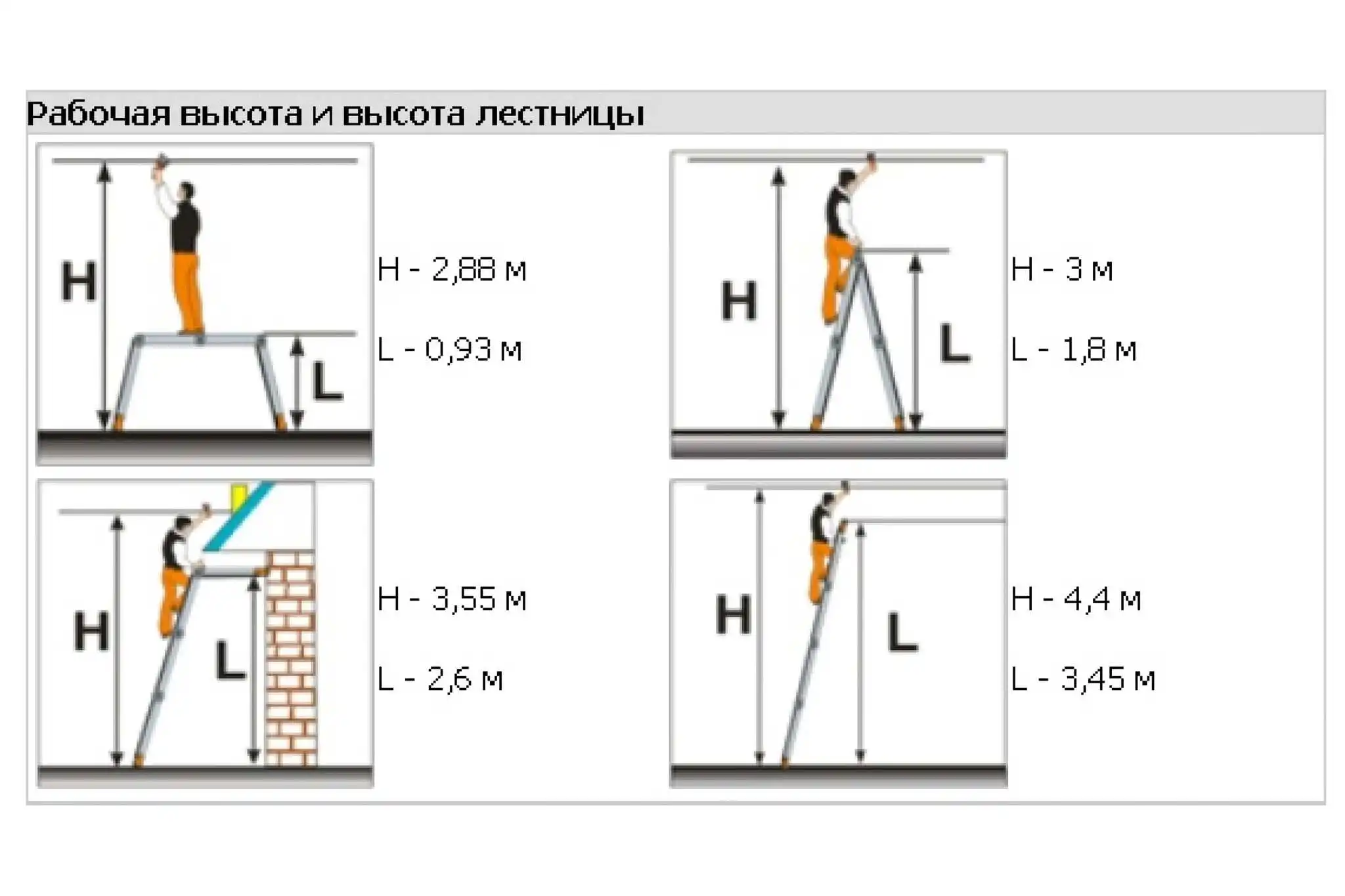 Рабочая высота и высота лестницы

H

L

H - 2,88 м

L - 0,93 м

H

L

H - 3 м

L - 1,8 м

H

L

H - 3,55 м

L - 2,6 м

H

L

H - 4,4 м

L - 3,45 м