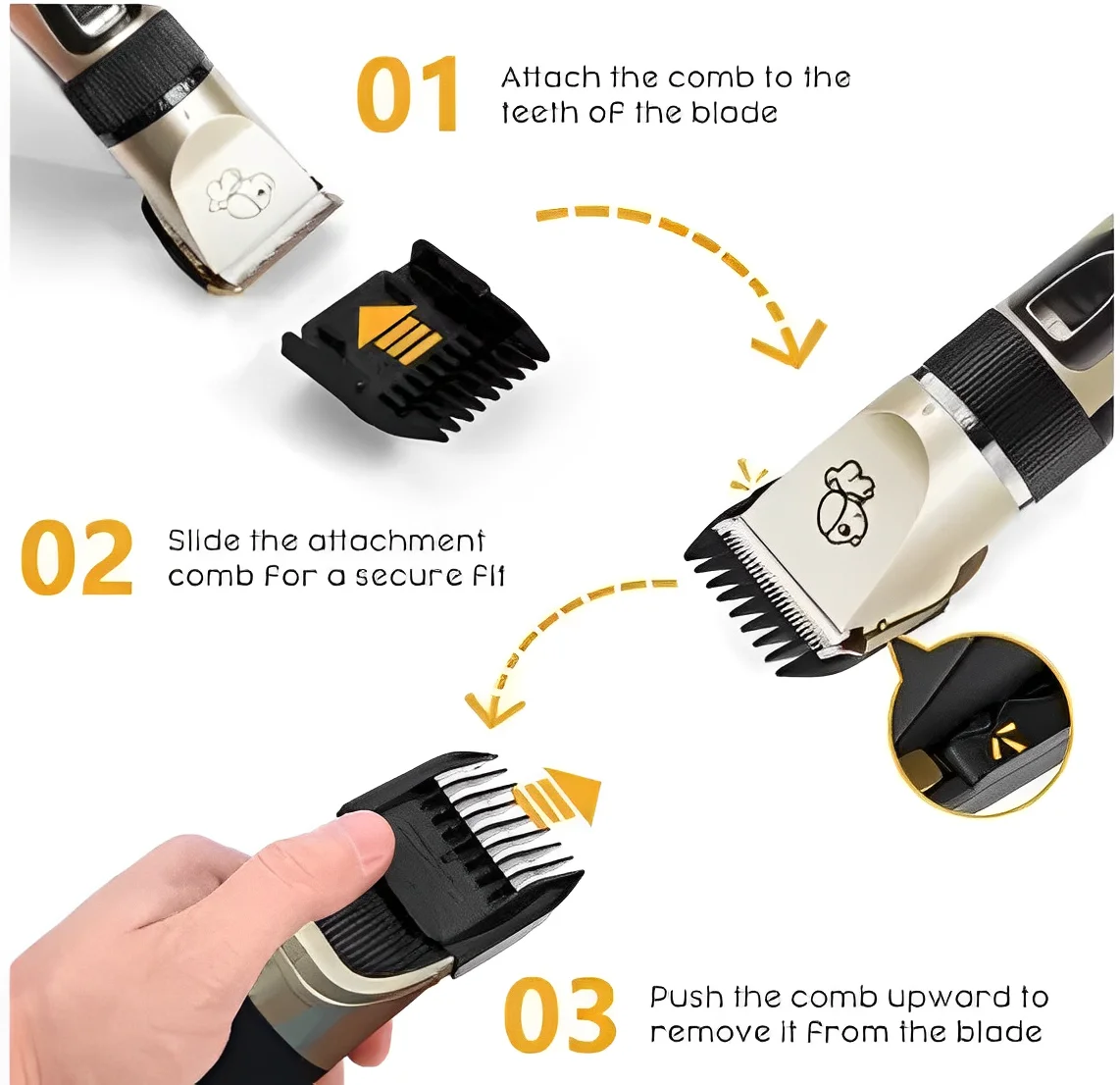 01 Attach the comb to the teeth of the blade

02 Slide the attachment comb for a secure fit

03 Push the comb upward to remove it from the blade