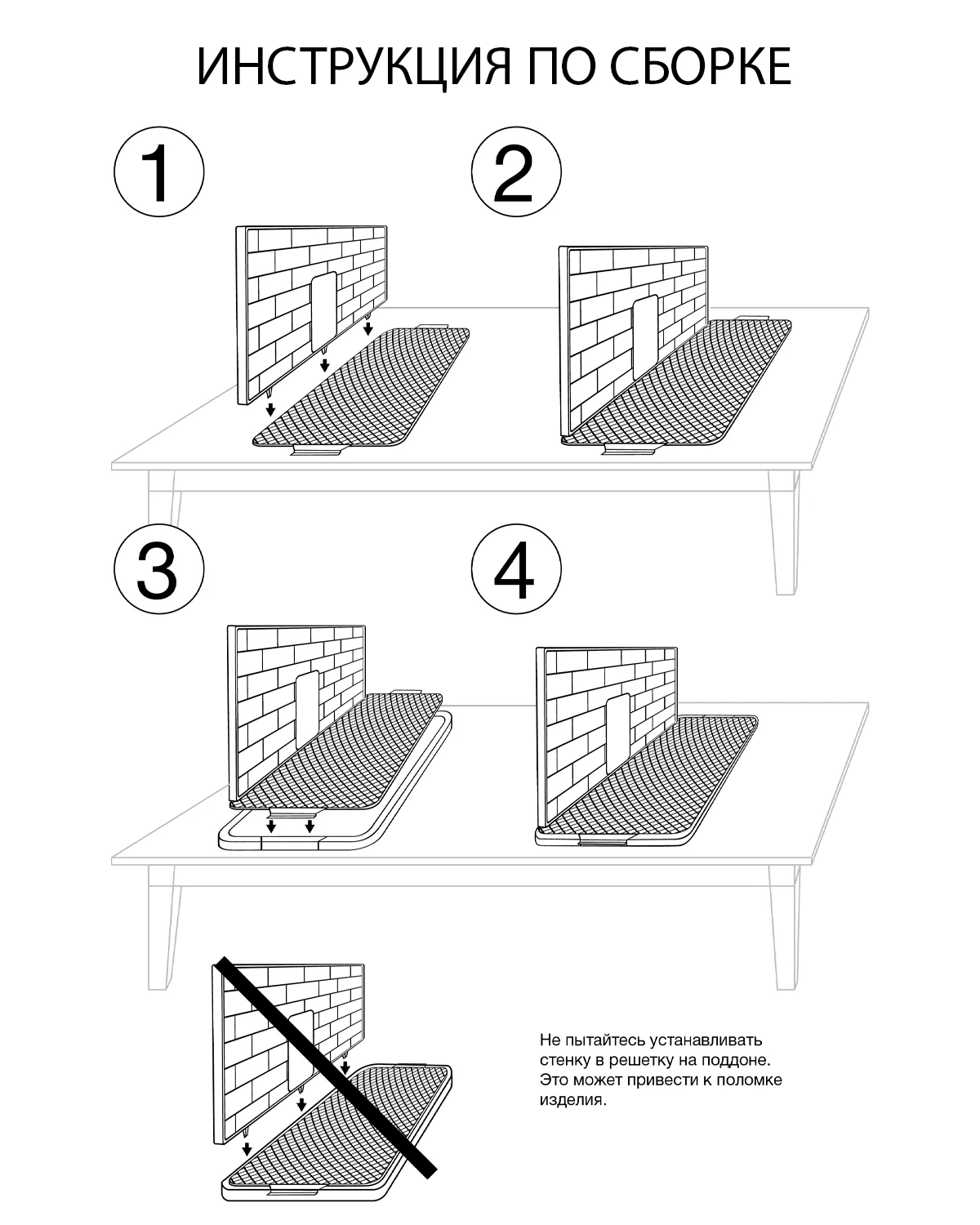 ИНСТРУКЦИЯ ПО СБОРКЕ

1

2

3

4

Не пытайтесь устанавливать стенку в решетку на поддоне. Это может привести к поломке изделия.