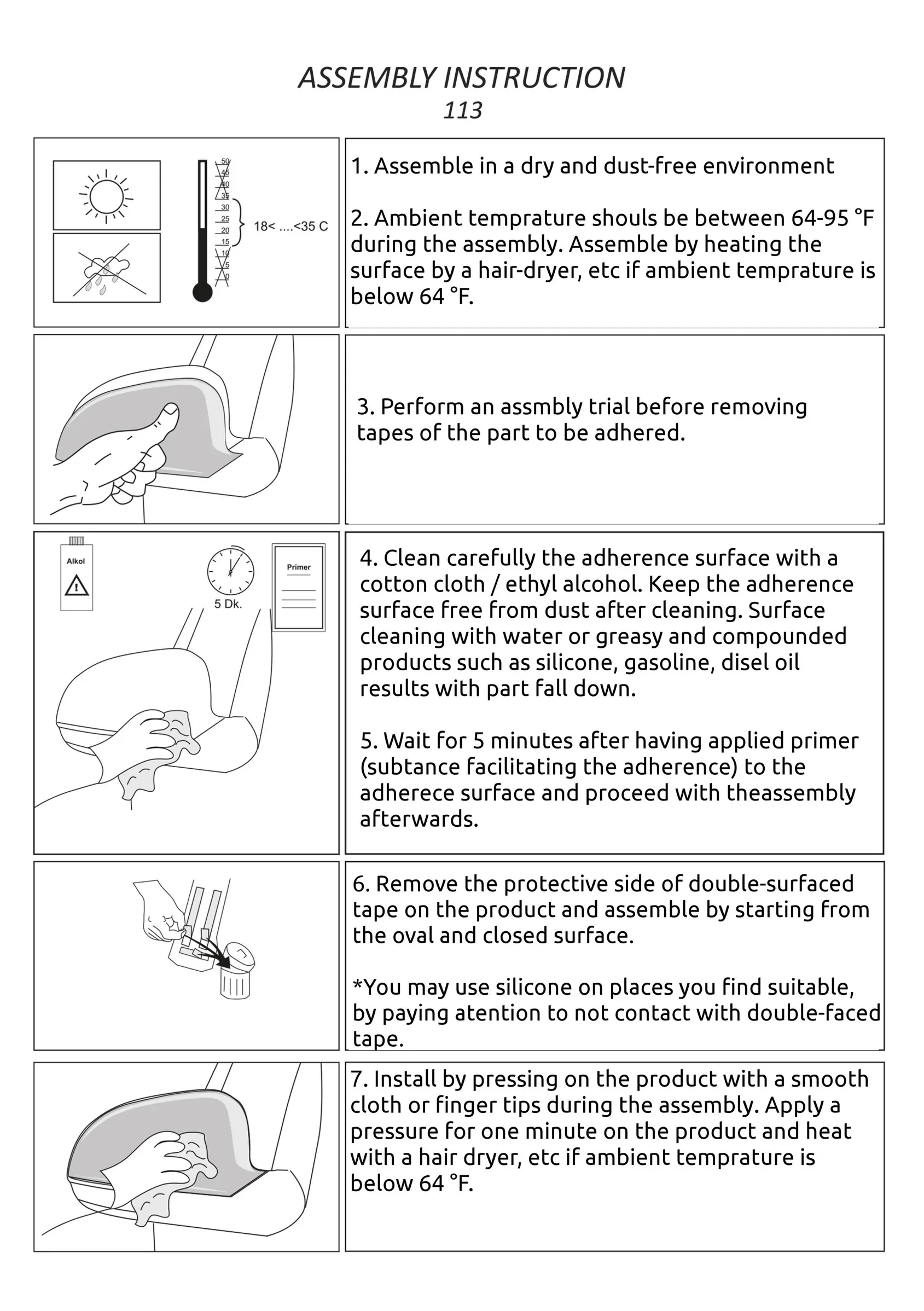 ASSEMBLY INSTRUCTION
113

50
45
40
35
30
25
20
15
10
5
0
18< ....<35 C

1. Assemble in a dry and dust-free environment

2. Ambient temprature shouls be between 64-95 °F during the assembly. Assemble by heating the surface by a hair-dryer, etc if ambient temprature is below 64 °F.

3. Perform an assmbly trial before removing tapes of the part to be adhered.

Alkol
5 Dk.
Primer

4. Clean carefully the adherence surface with a cotton cloth / ethyl alcohol. Keep the adherence surface free from dust after cleaning. Surface cleaning with water or greasy and compounded products such as silicone, gasoline, disel oil results with part fall down.

5. Wait for 5 minutes after having applied primer (subtance facilitating the adherence) to the adherece surface and proceed with theassembly afterwards.

6. Remove the protective side of double-surfaced tape on the product and assemble by starting from the oval and closed surface.

*You may use silicone on places you find suitable, by paying atention to not contact with double-faced tape.

7. Install by pressing on the product with a smooth cloth or finger tips during the assembly. Apply a pressure for one minute on the product and heat with a hair dryer, etc if ambient temprature is below 64 °F.