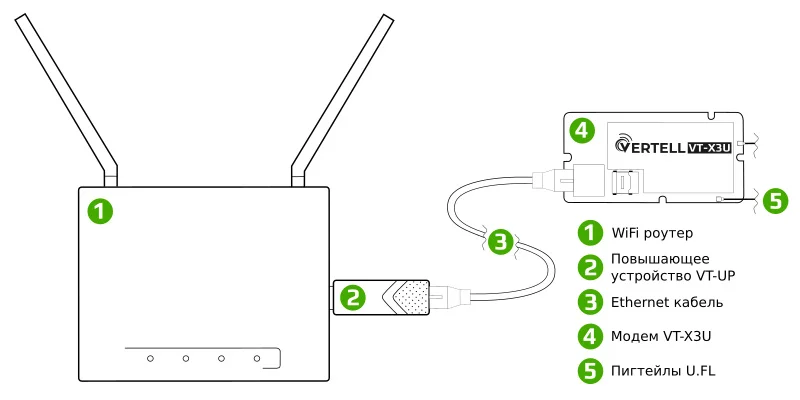 1

2

3

4

VERTELL VT-X3U

5

1 WiFi роутер

2 Повышающее устройство VT-UP

3 Ethernet кабель

4 Модем VT-X3U

5 Пигтейлы U.FL