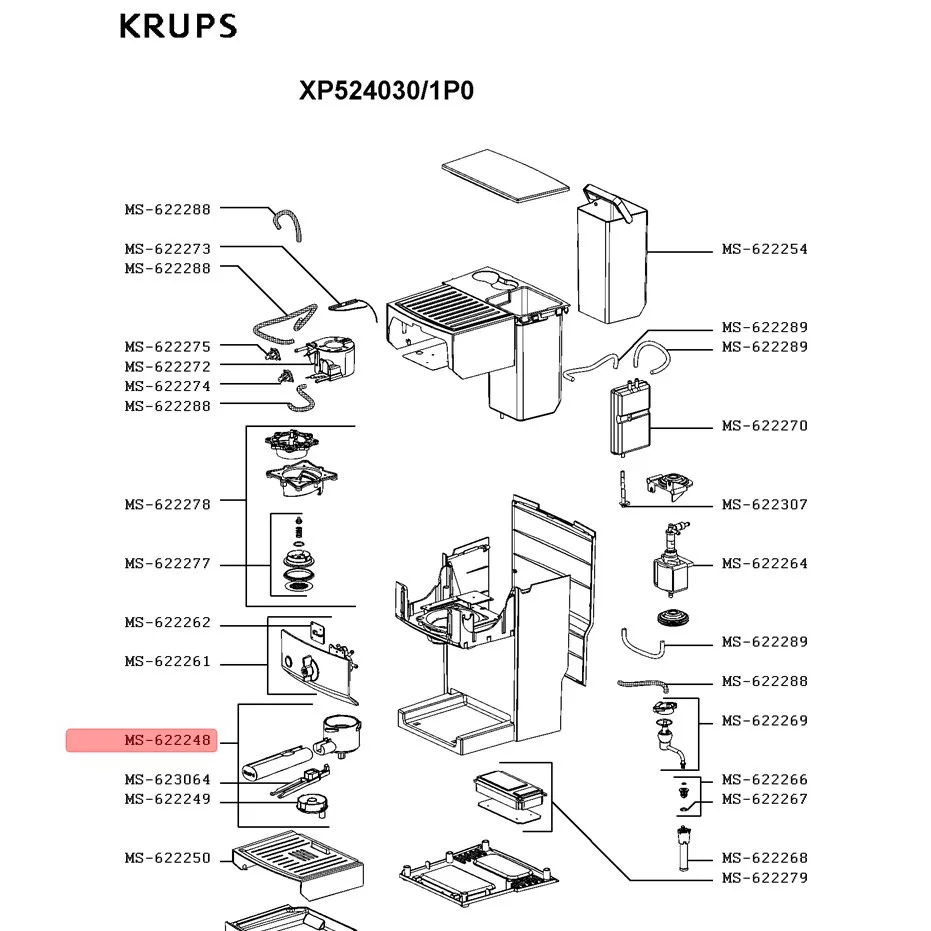 KRUPS

XP524030/1P0

MS-622288
MS-622273
MS-622288
MS-622275
MS-622272
MS-622274
MS-622288
MS-622278
MS-622277
MS-622262
MS-622261
MS-622248
MS-623064
MS-622249
MS-622250

MS-622254
MS-622289
MS-622289
MS-622270
MS-622307
MS-622264
MS-622289
MS-622288
MS-622269
MS-622266
MS-622267
MS-622268
MS-622279