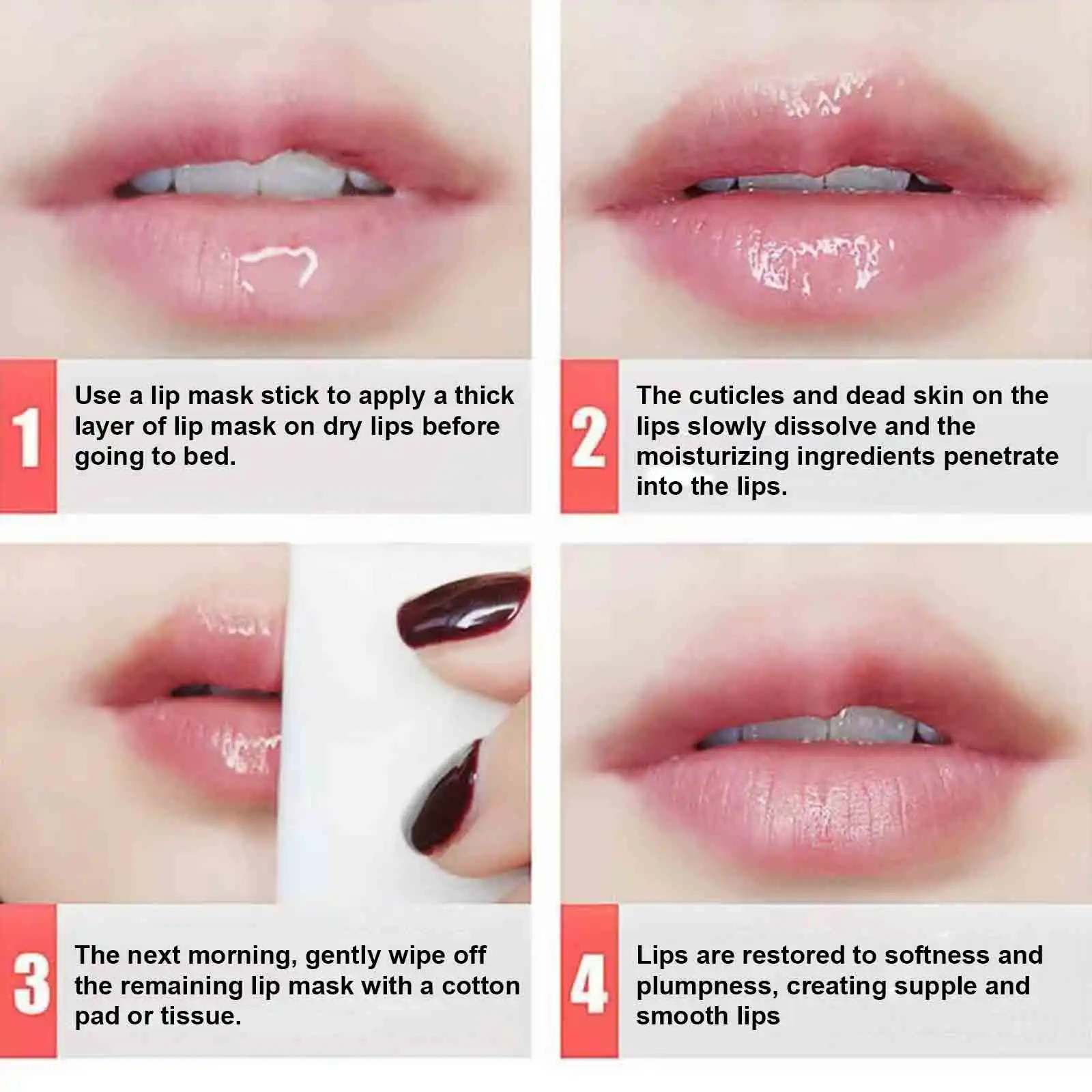 1
Use a lip mask stick to apply a thick layer of lip mask on dry lips before going to bed.

2
The cuticles and dead skin on the lips slowly dissolve and the moisturizing ingredients penetrate into the lips.

3
The next morning, gently wipe off the remaining lip mask with a cotton pad or tissue.

4
Lips are restored to softness and plumpness, creating supple and smooth lips