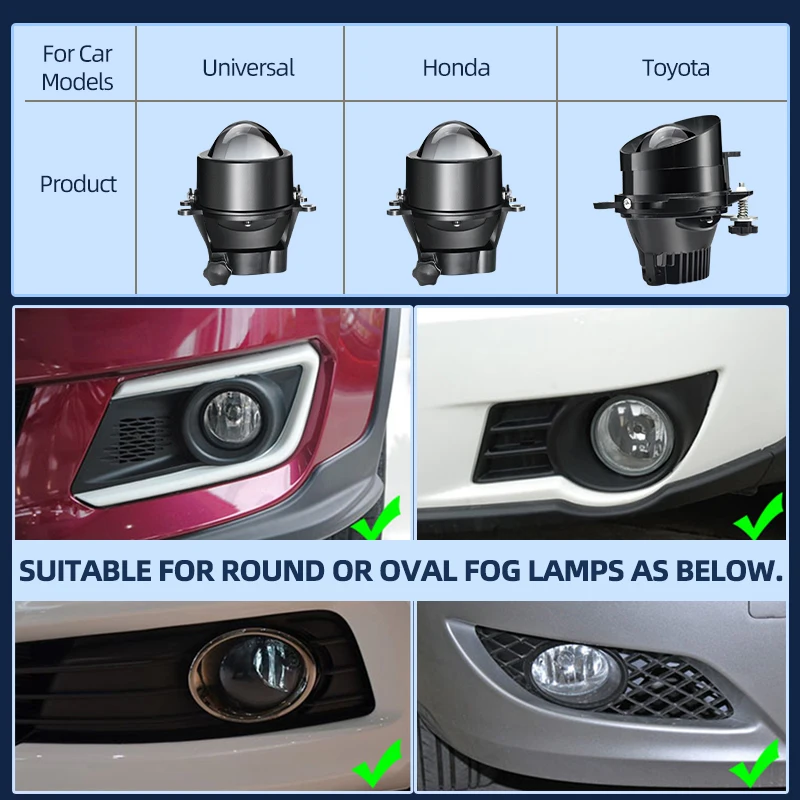 | For Car Models | Universal | Honda | Toyota |
|---|---|---|---|
| Product | | | |

SUITABLE FOR ROUND OR OVAL FOG LAMPS AS BELOW.