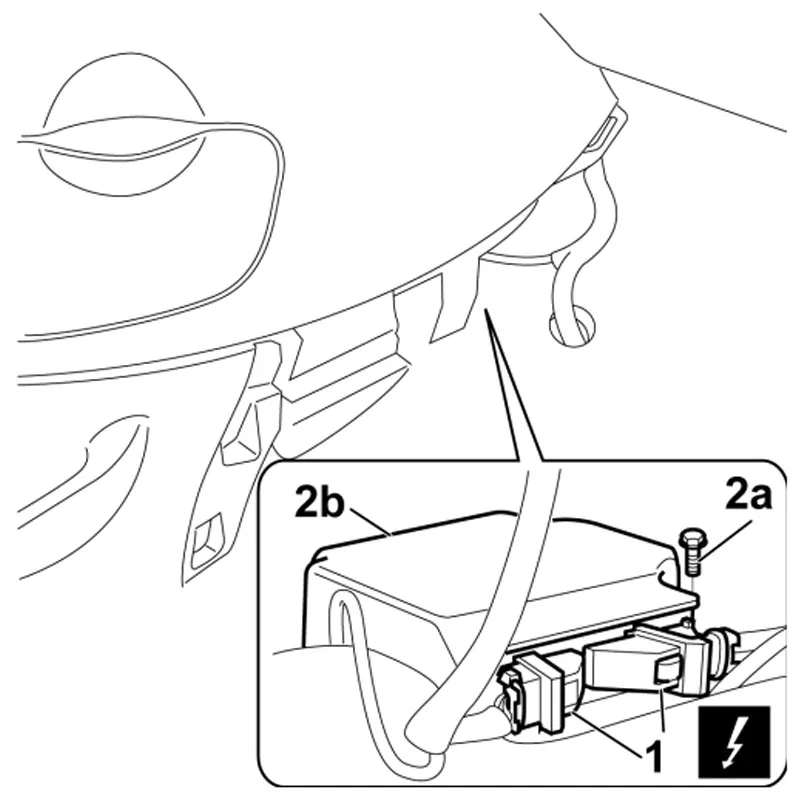 2b
2a
1