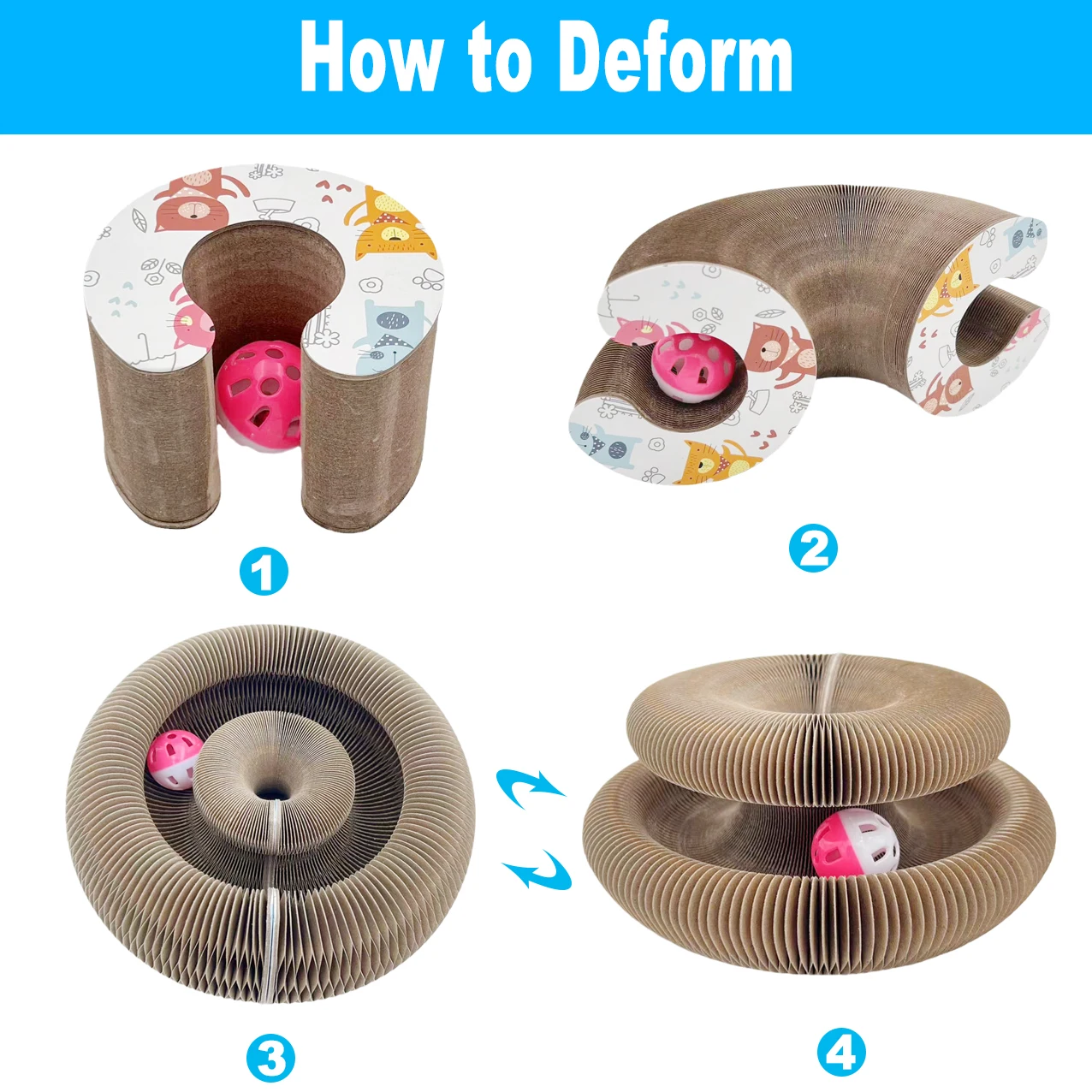 How to Deform

1

2

3

4