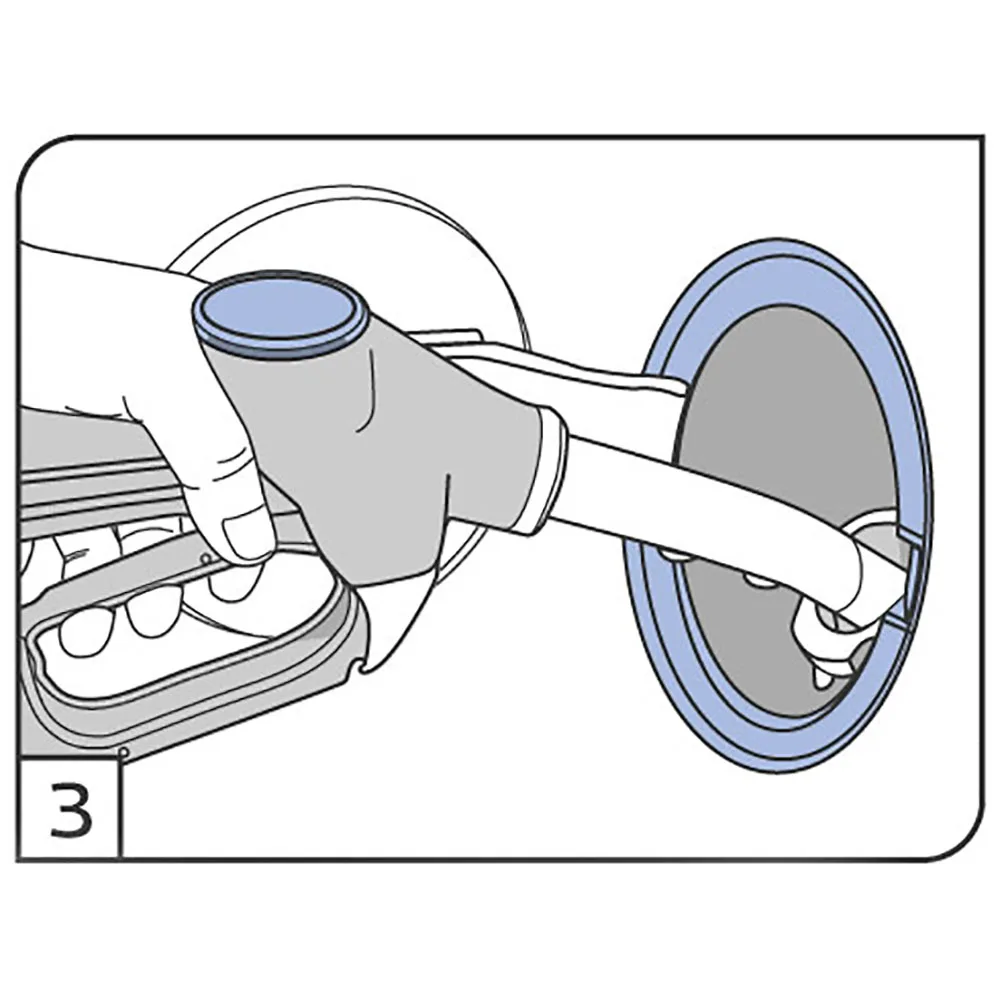 3