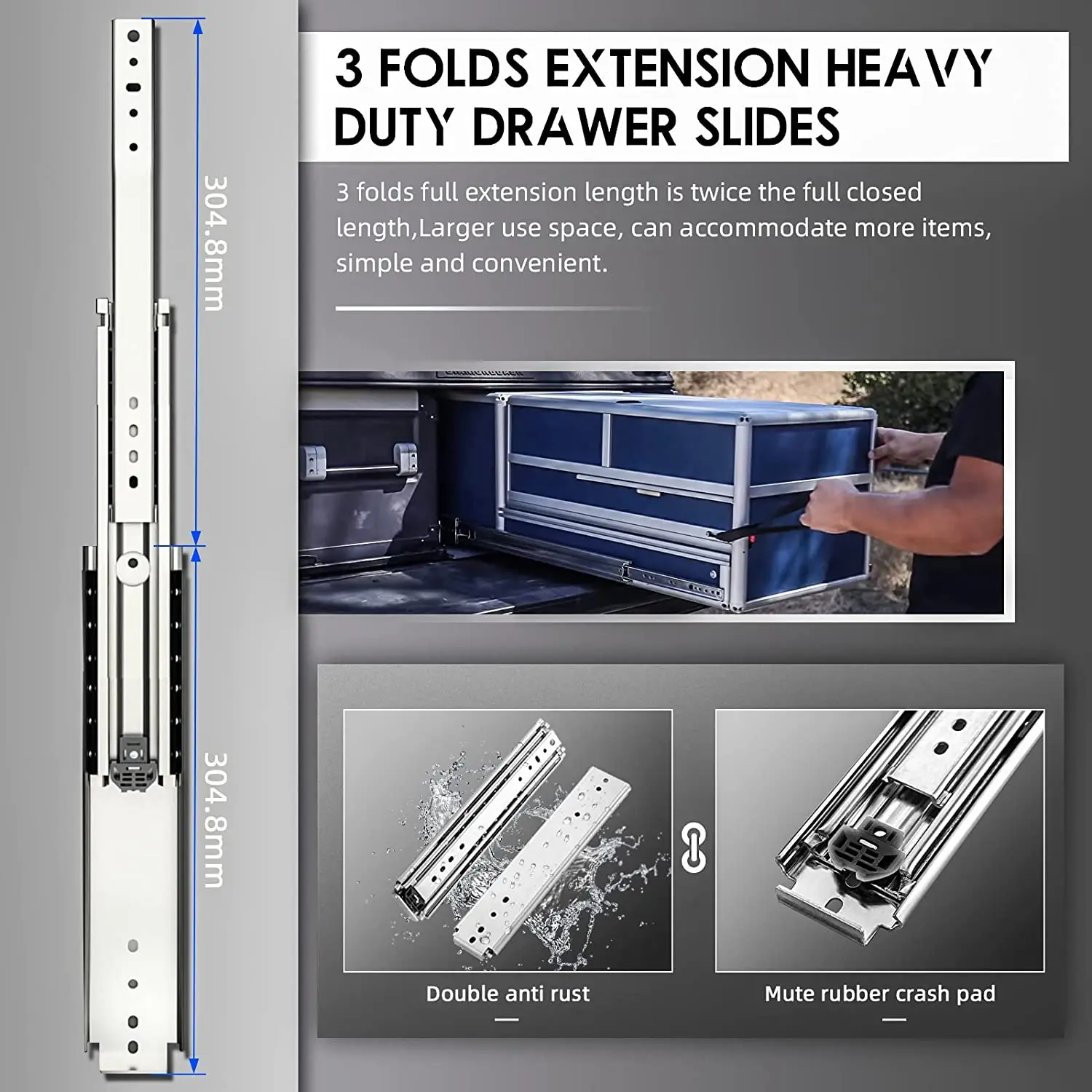 304.8mm

304.8mm

3 FOLDS EXTENSION HEAVY DUTY DRAWER SLIDES

3 folds full extension length is twice the full closed length,Larger use space, can accommodate more items, simple and convenient.

Double anti rust

Mute rubber crash pad