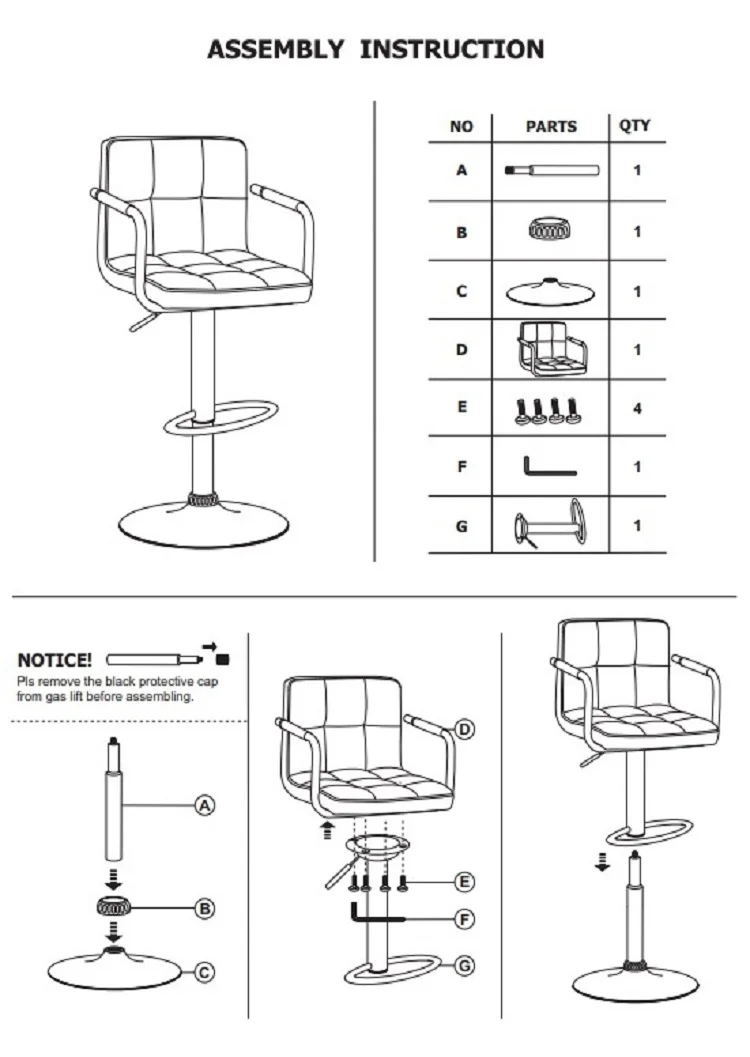 ASSEMBLY INSTRUCTION

| NO | PARTS | QTY |
|---|---|---|
| A | | 1 |
| B | | 1 |
| C | | 1 |
| D | | 1 |
| E | | 4 |
| F | | 1 |
| G | | 1 |

NOTICE!
Pls remove the black protective cap from gas lift before assembling.

A
B
C

D
E
F
G