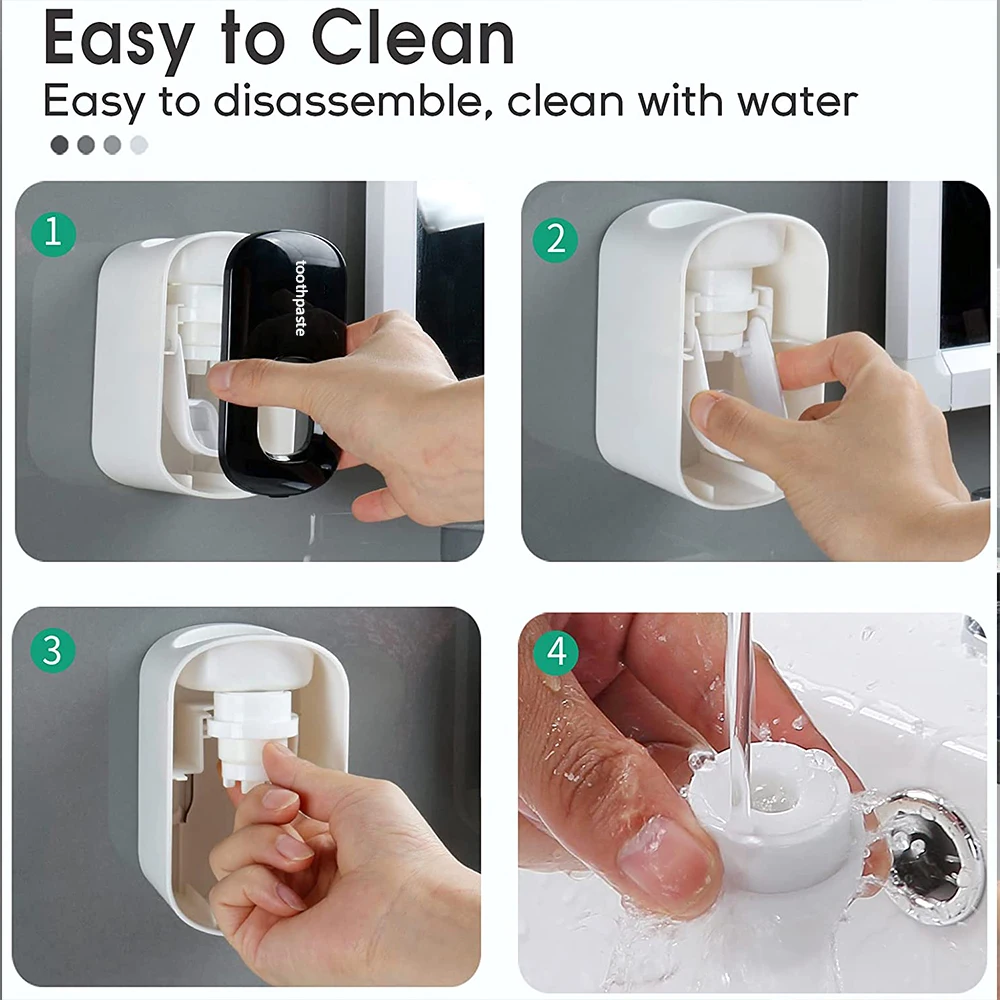 Easy to Clean
Easy to disassemble, clean with water

1

toothpaste

2

3

4